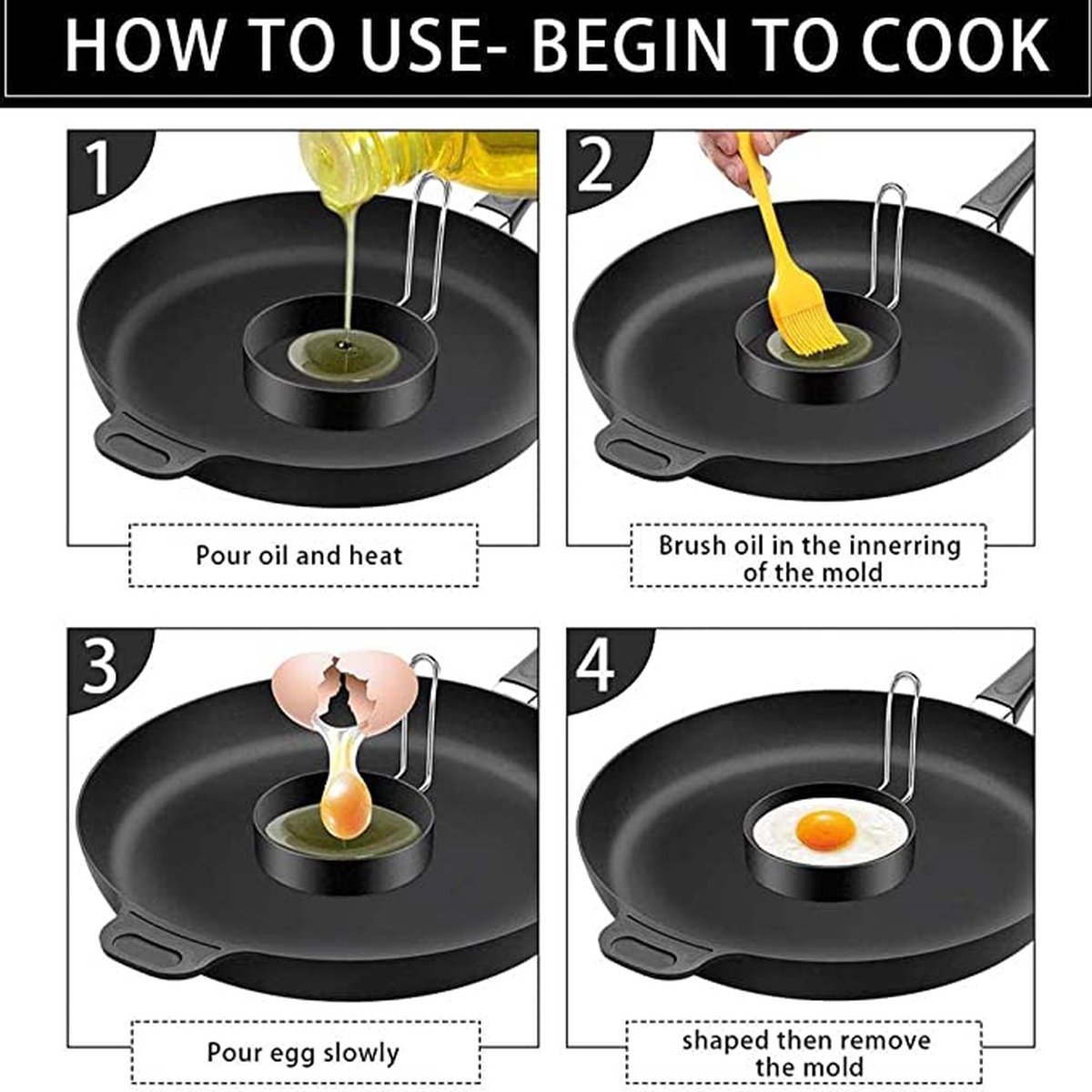 HOW TO USE- BEGIN TO COOK

1

Pour oil and heat

2

Brush oil in the innerring of the mold

3

Pour egg slowly

4

shaped then remove the mold