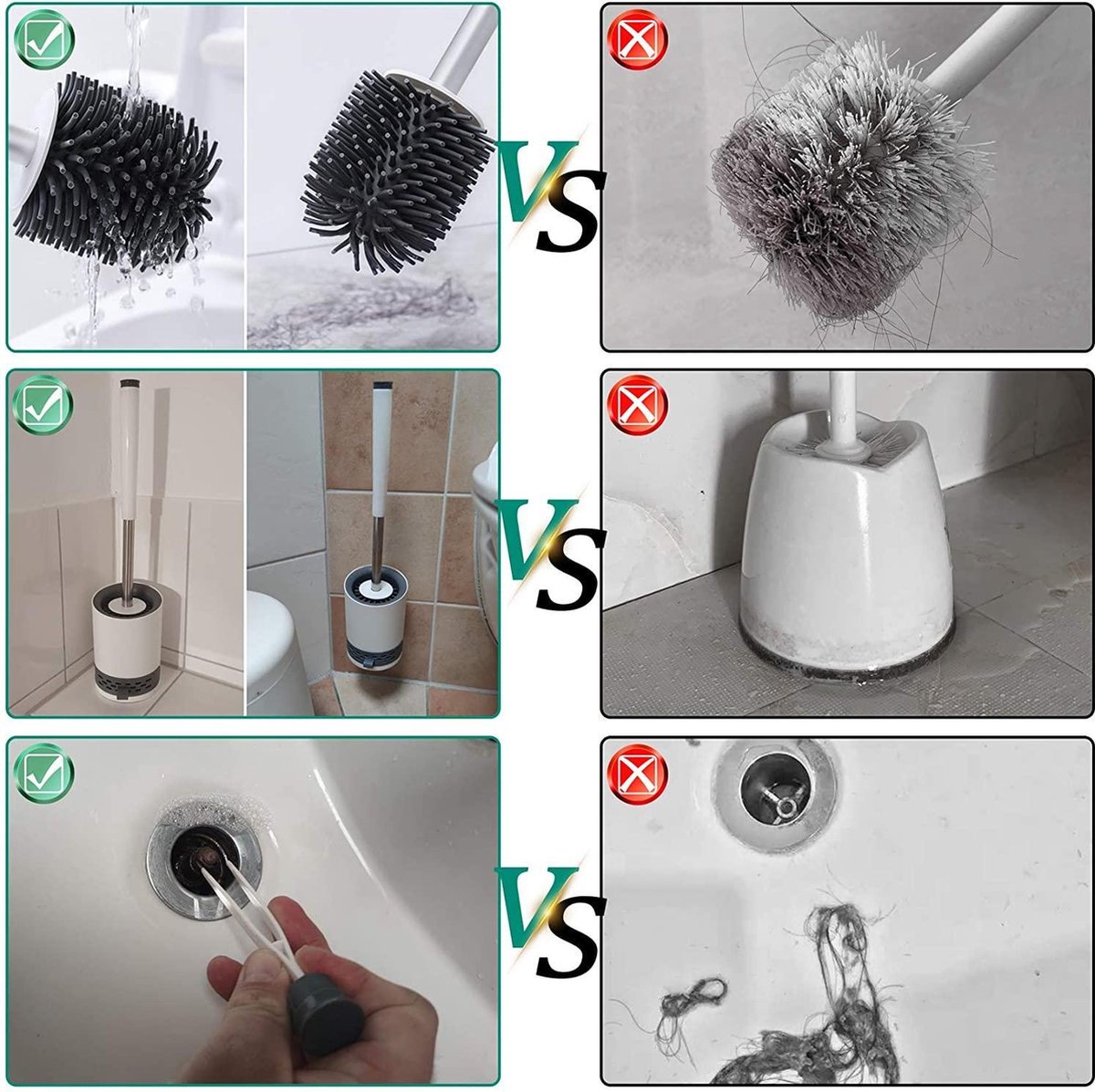 VS

VS

VS