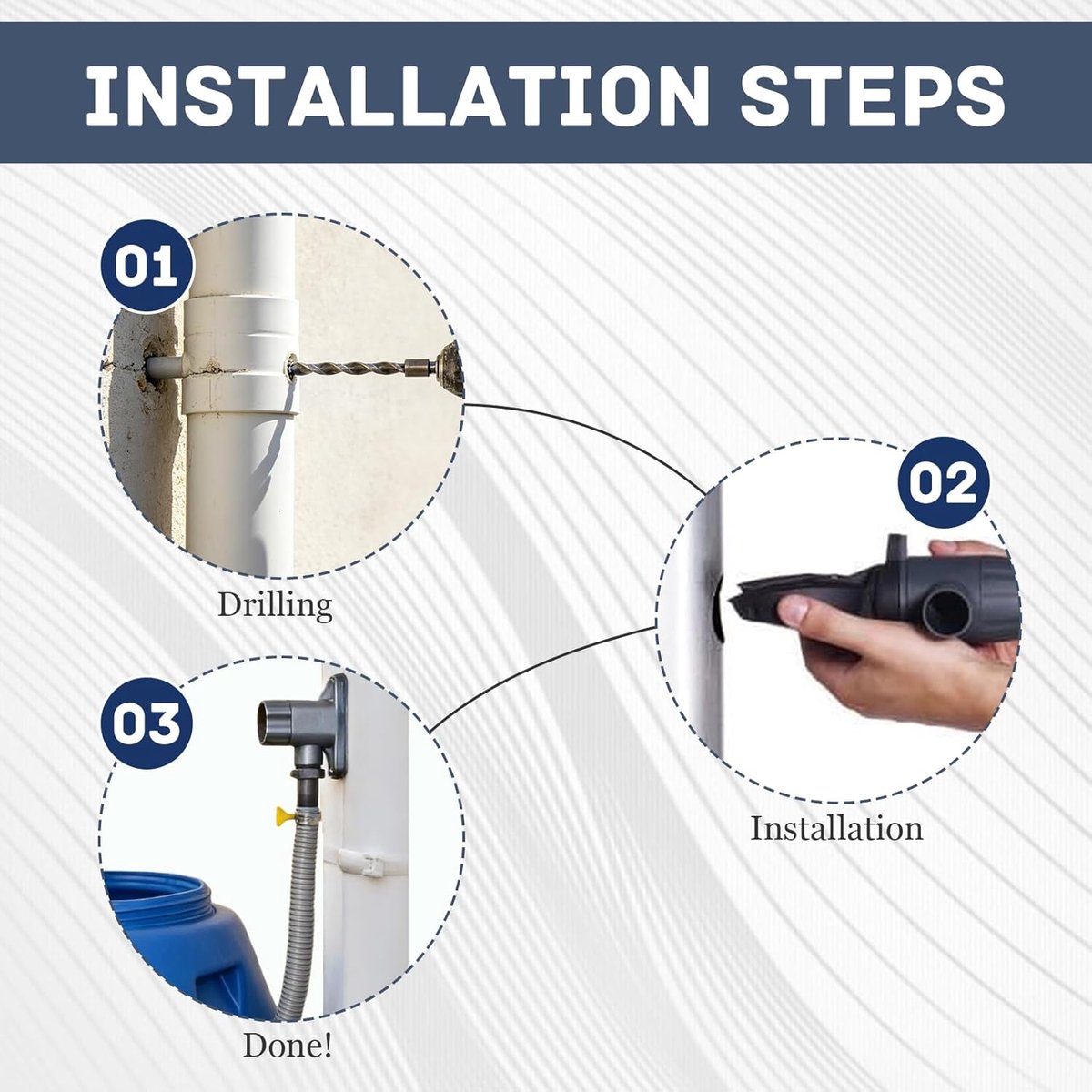 INSTALLATION STEPS

01

Drilling

02

Installation

03

Done!