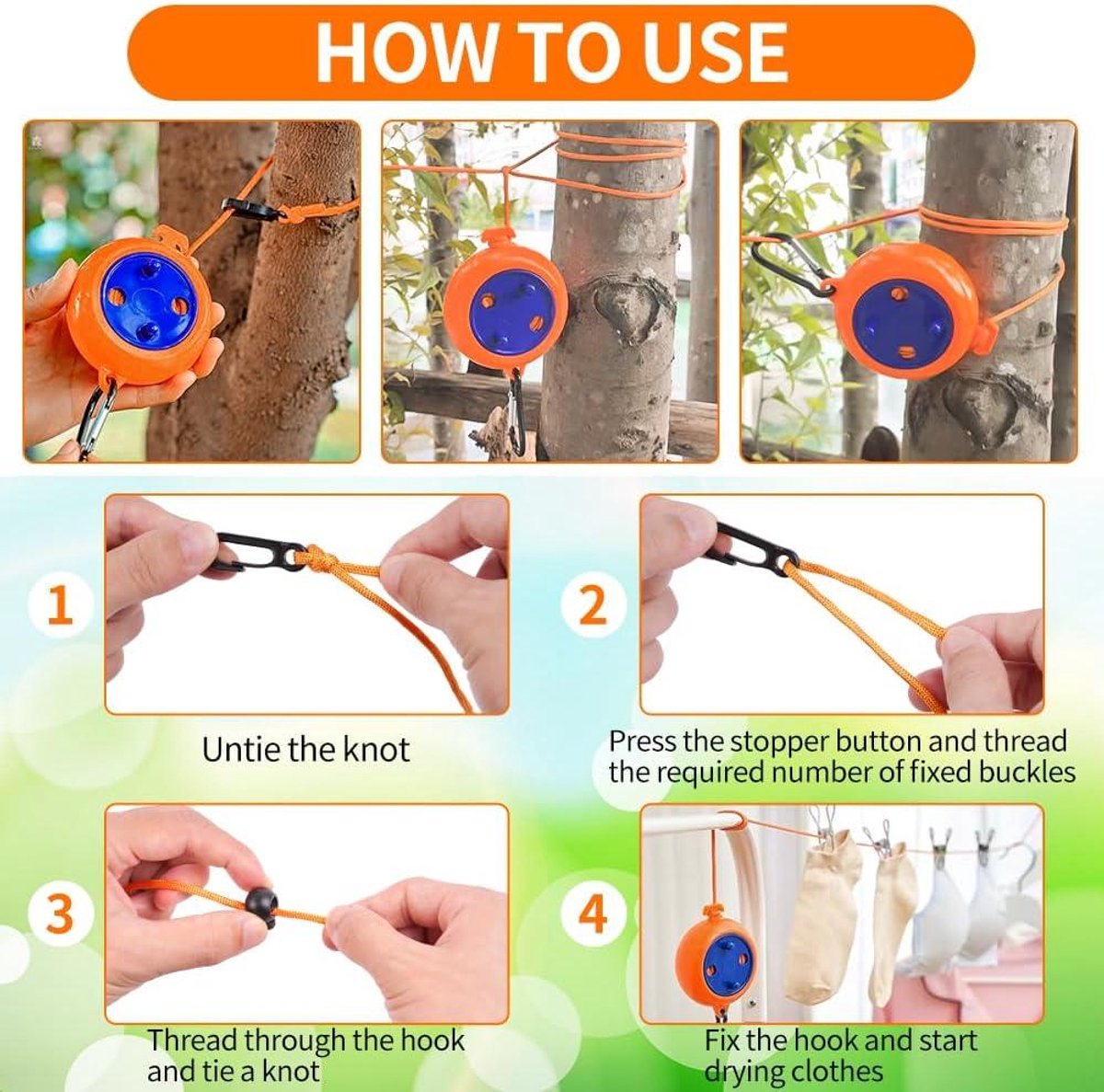 HOW TO USE

1

Untie the knot

2

Press the stopper button and thread the required number of fixed buckles

3

Thread through the hook and tie a knot

4

Fix the hook and start drying clothes