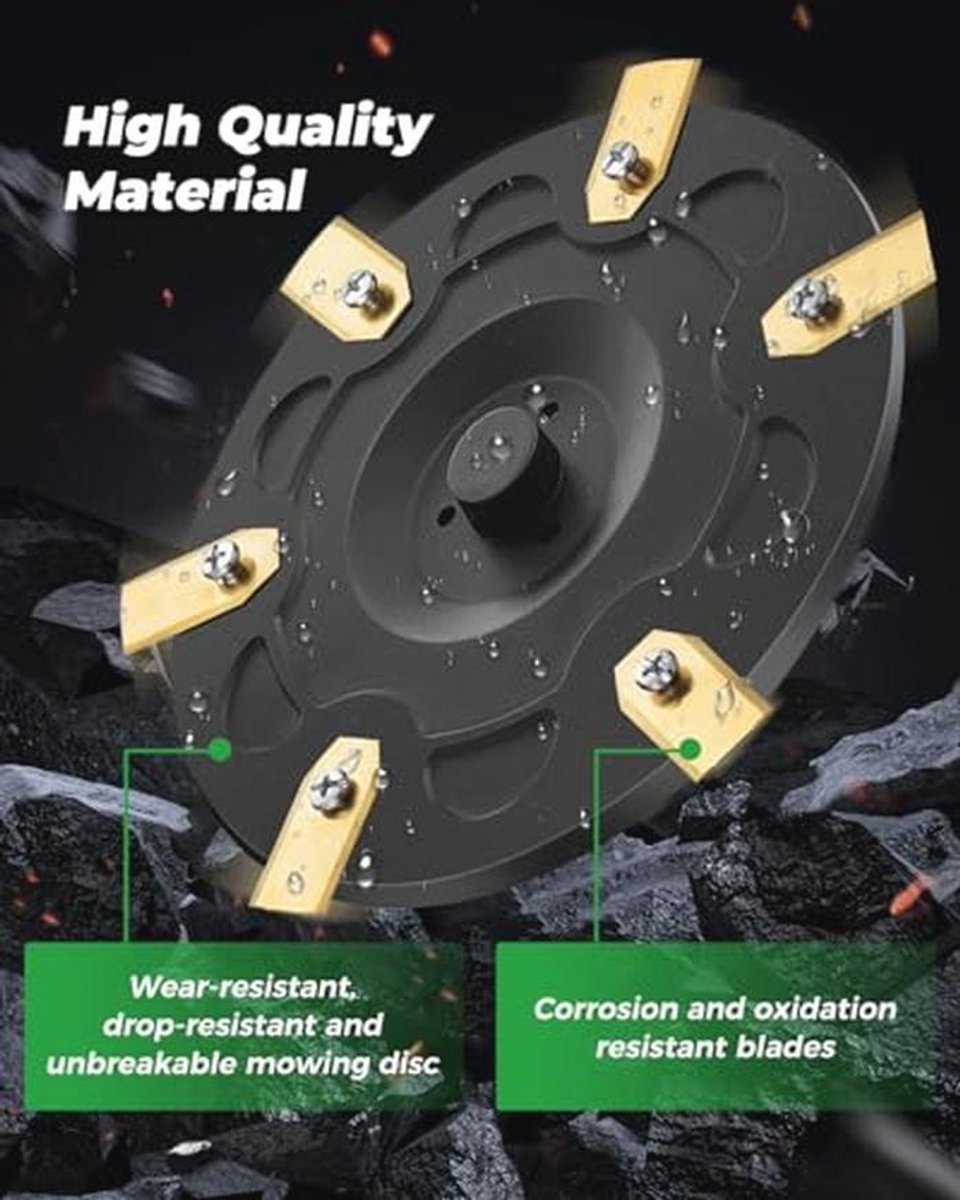 High Quality Material

Wear-resistant, drop-resistant and unbreakable mowing disc

Corrosion and oxidation resistant blades