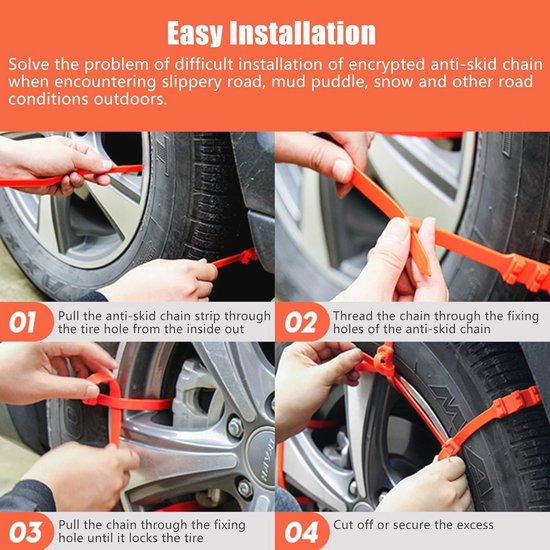 Easy Installation

Solve the problem of difficult installation of encrypted anti-skid chain when encountering slippery road, mud puddle, snow and other road conditions outdoors.

01 Pull the anti-skid chain strip through the tire hole from the inside out

02 Thread the chain through the fixing holes of the anti-skid chain

03 Pull the chain through the fixing hole until it locks the tire

04 Cut off or secure the excess