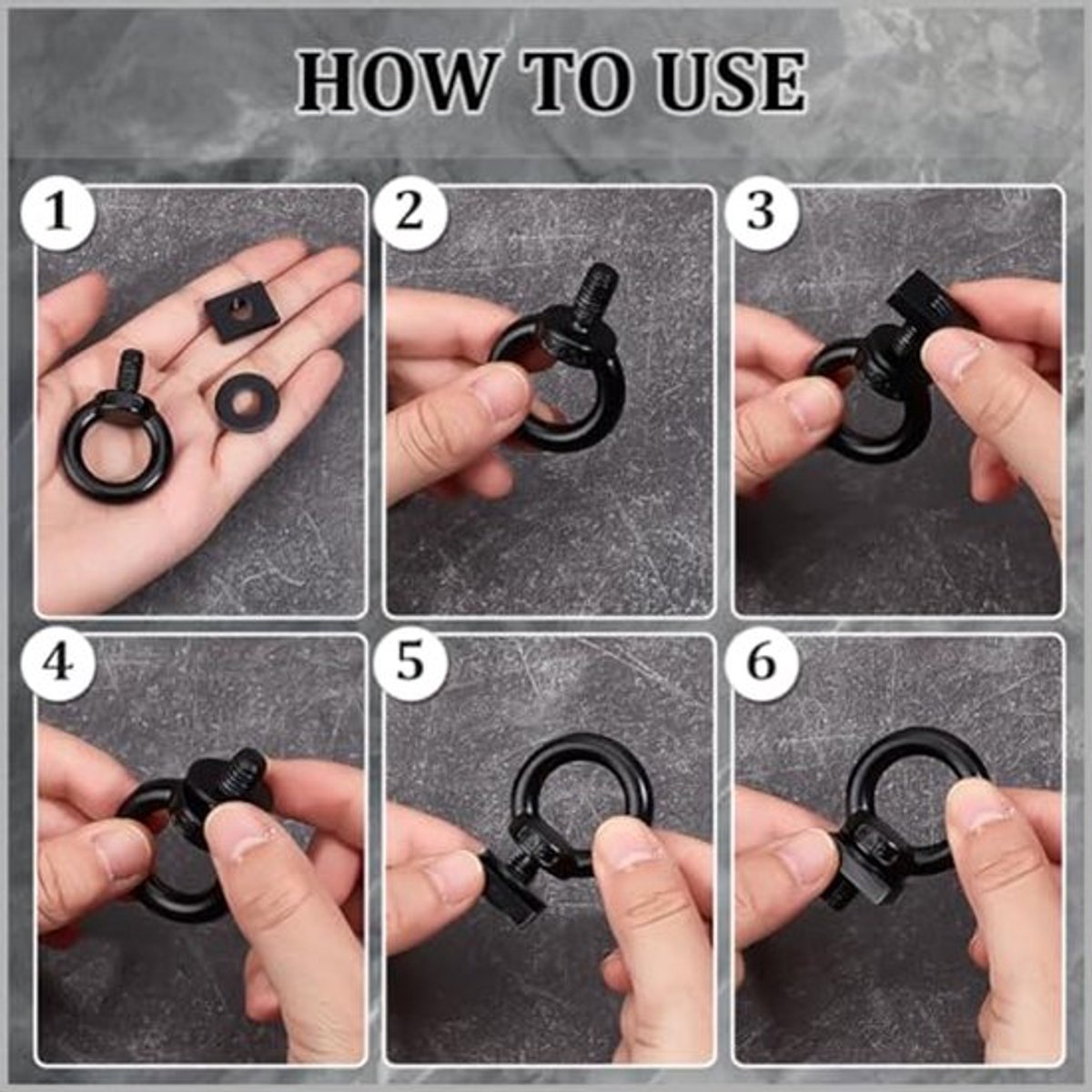 HOW TO USE

1

2

3

4

5

6