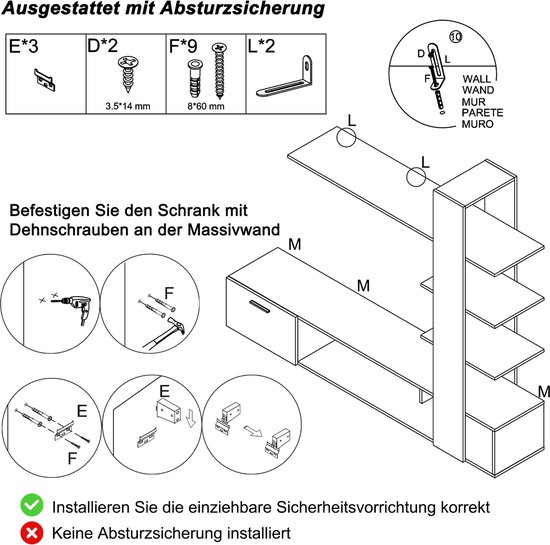 Ausgestattet mit Absturzsicherung

| E*3 | D*2 | F*9 | L*2 |
|---|---|---|---|
| | 3.5*14 mm | 8*60 mm | |

10

D

L

F

WALL
WAND
MUR
PARETE
MURO

L

L

Befestigen Sie den Schrank mit Dehnschrauben an der Massivwand

M

M

M

F

E

F

E

Installieren Sie die einziehbare Sicherheitsvorrichtung korrekt

Keine Absturzsicherung installiert