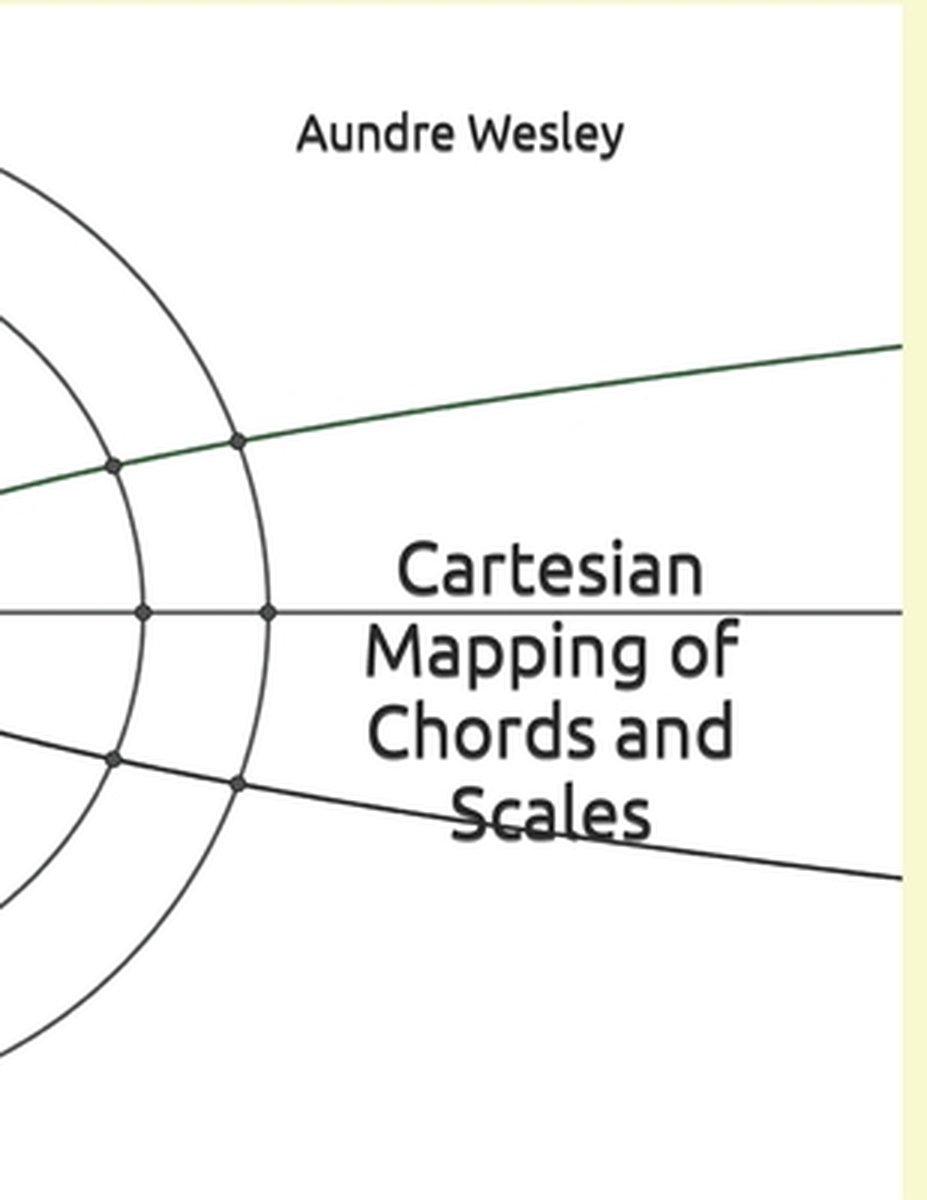 Aundre Wesley

Cartesian Mapping of Chords and Scales