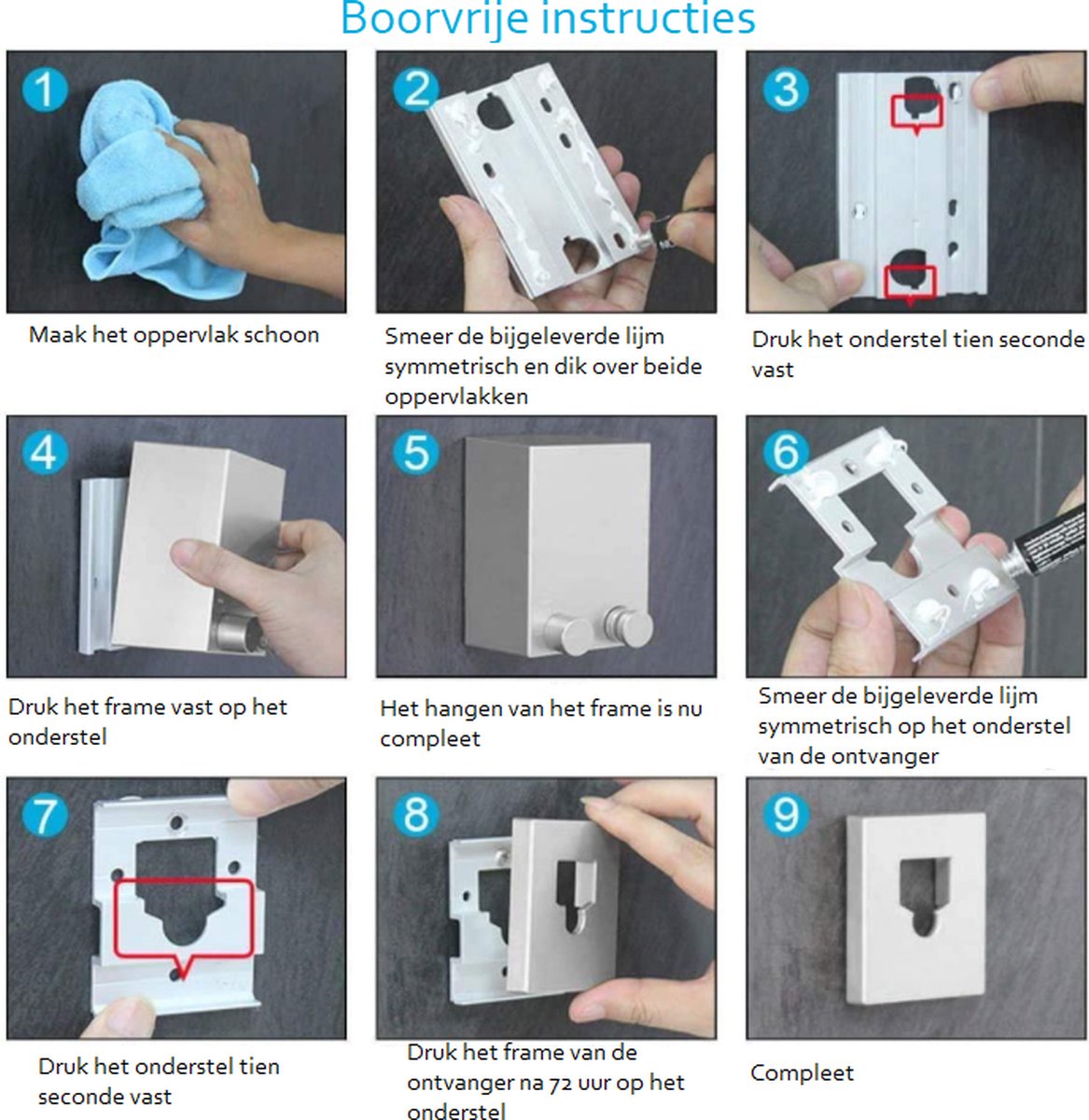 Boorvrije instructies

1

Maak het oppervlak schoon

2

Smeer de bijgeleverde lijm symmetrisch en dik over beide oppervlakken

3

Druk het onderstel tien seconde vast

4

Druk het frame vast op het onderstel

5

Het hangen van het frame is nu compleet

6

Smeer de bijgeleverde lijm symmetrisch op het onderstel van de ontvanger

7

Druk het onderstel tien seconde vast

8

Druk het frame van de ontvanger na 72 uur op het onderstel

9

Compleet