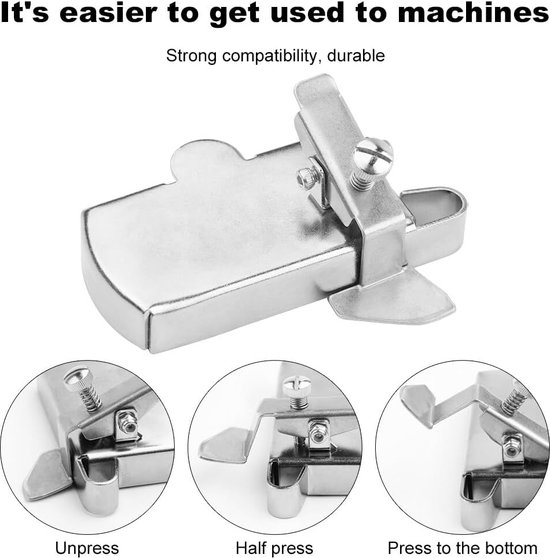 It's easier to get used to machines

Strong compatibility, durable

Unpress

Half press

Press to the bottom