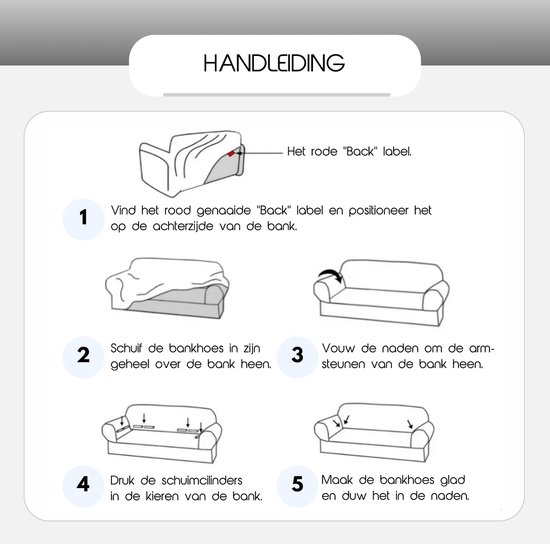 HANDLEIDING

Het rode "Back" label.

1 Vind het rood genaaide "Back" label en positioneer het op de achterzijde van de bank.

2 Schuif de bankhoes in zijn geheel over de bank heen.

3 Vouw de naden om de armsteunen van de bank heen.

4 Druk de schuimcilinders in de kieren van de bank.

5 Maak de bankhoes glad en duw het in de naden.