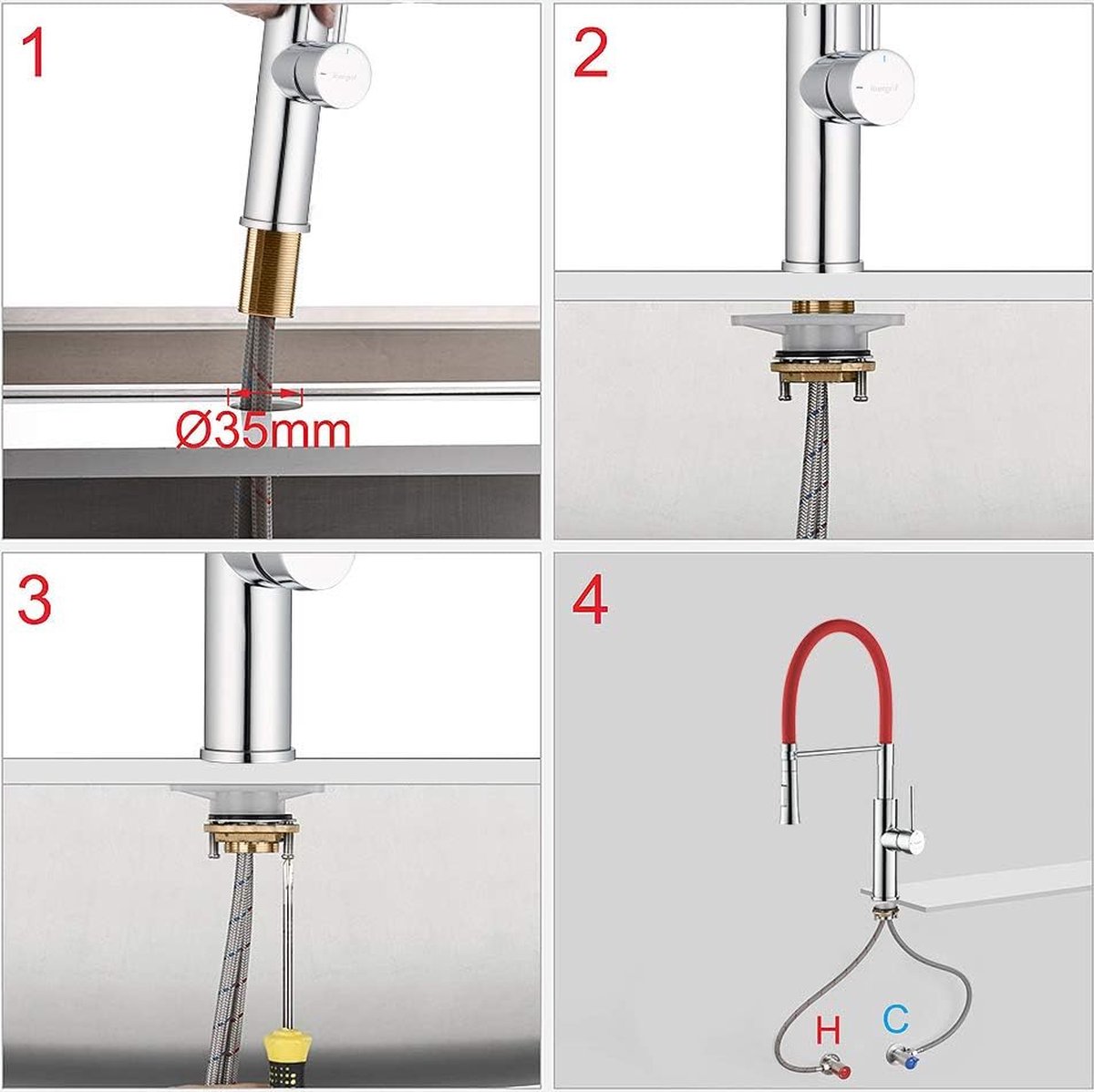 1

Ø35mm

2

3

4

H

C