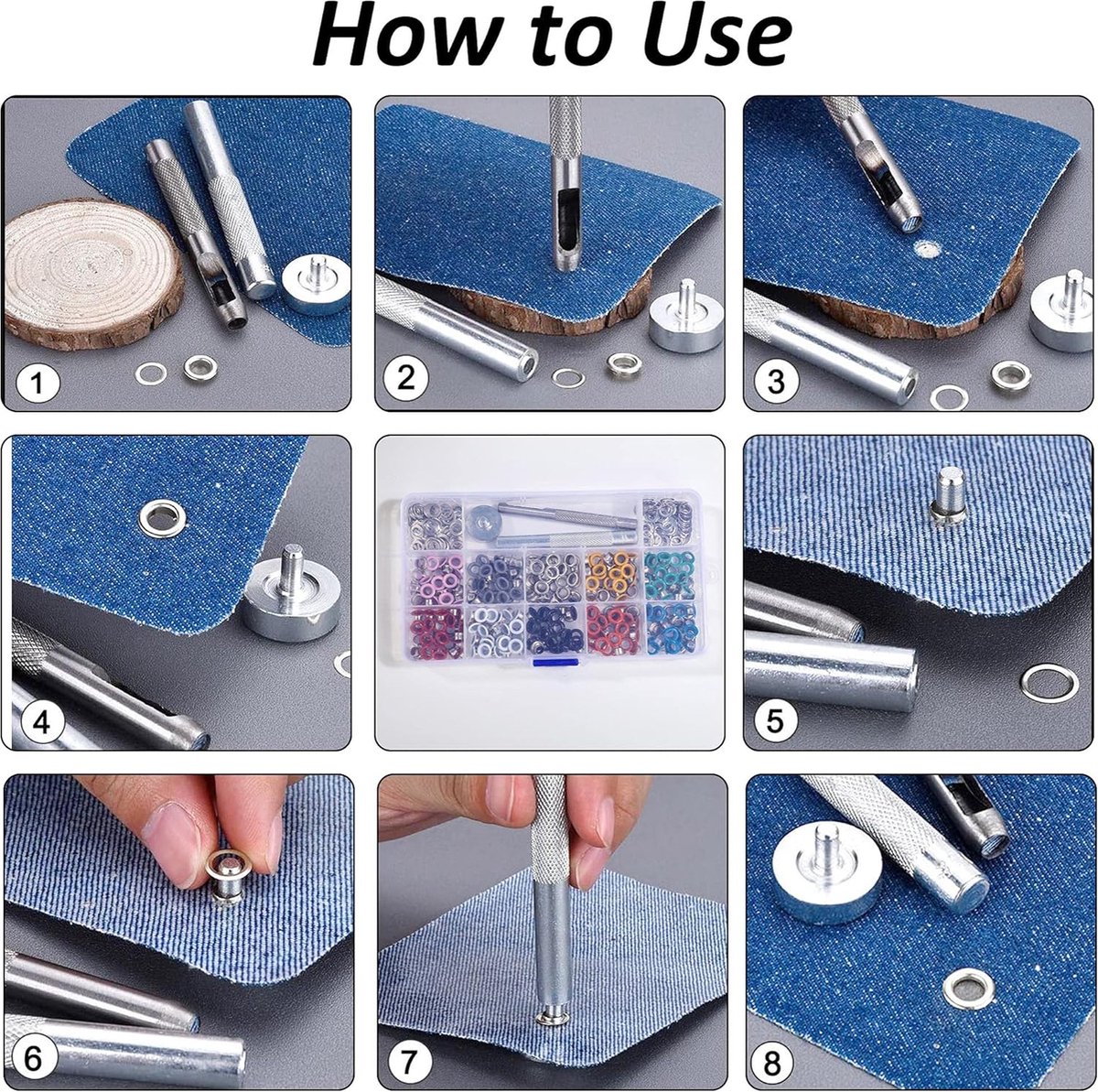 How to Use

1

2

3

4

5

6

7

8