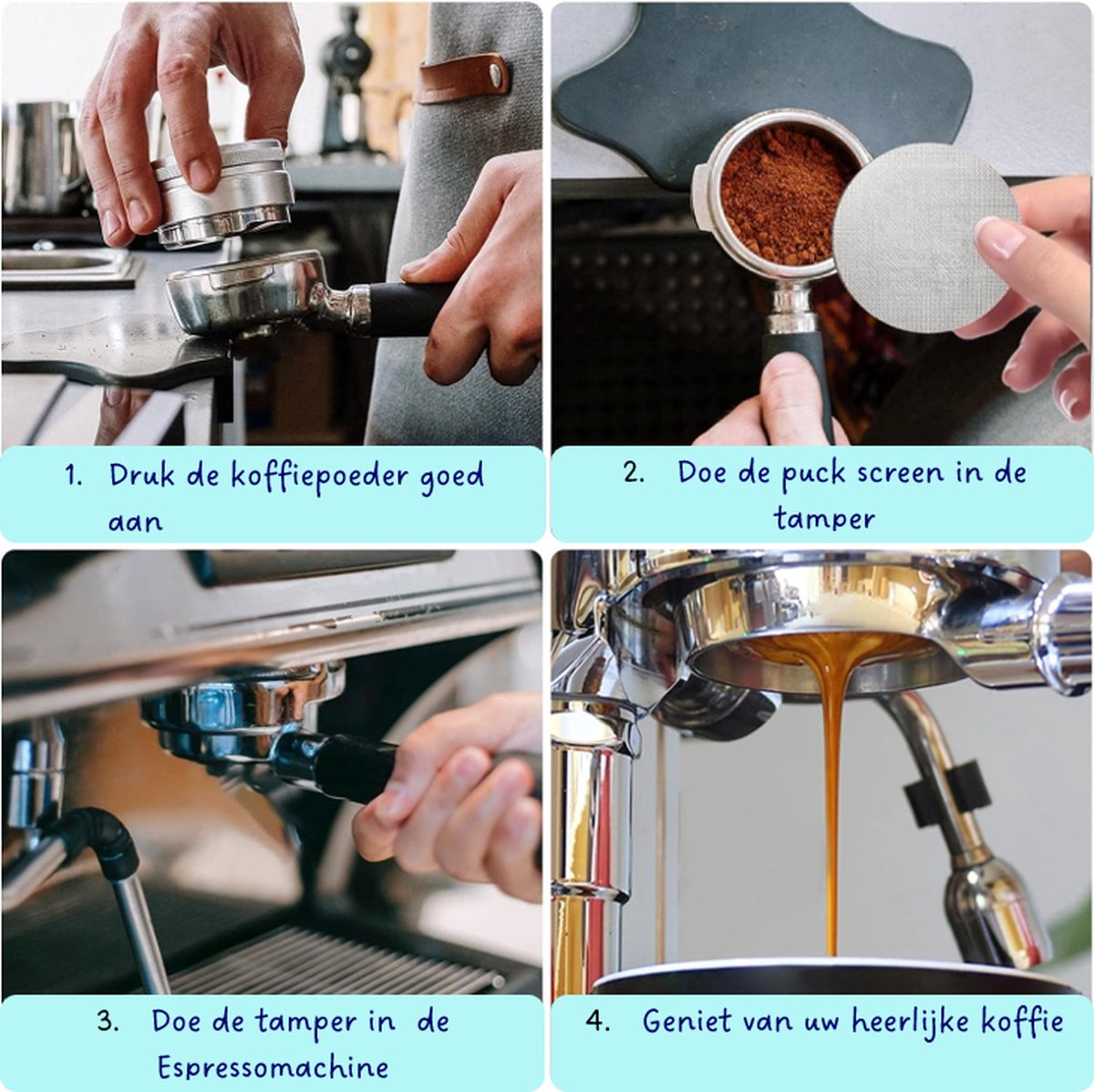 1. Druk de koffiepoeder goed aan

2. Doe de puck screen in de tamper

3. Doe de tamper in de Espressomachine

4. Geniet van uw heerlijke koffie