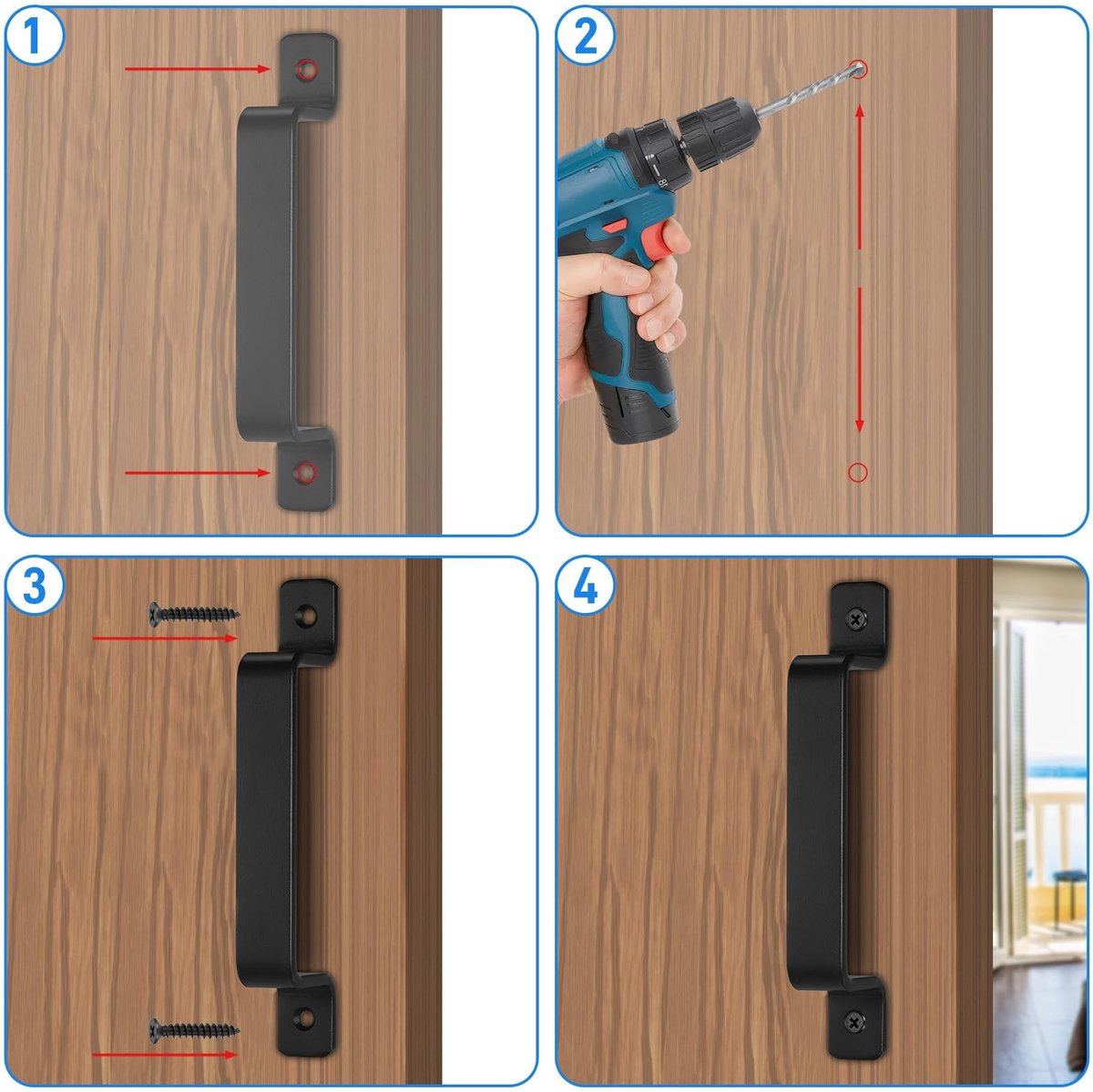 1
2
3
4