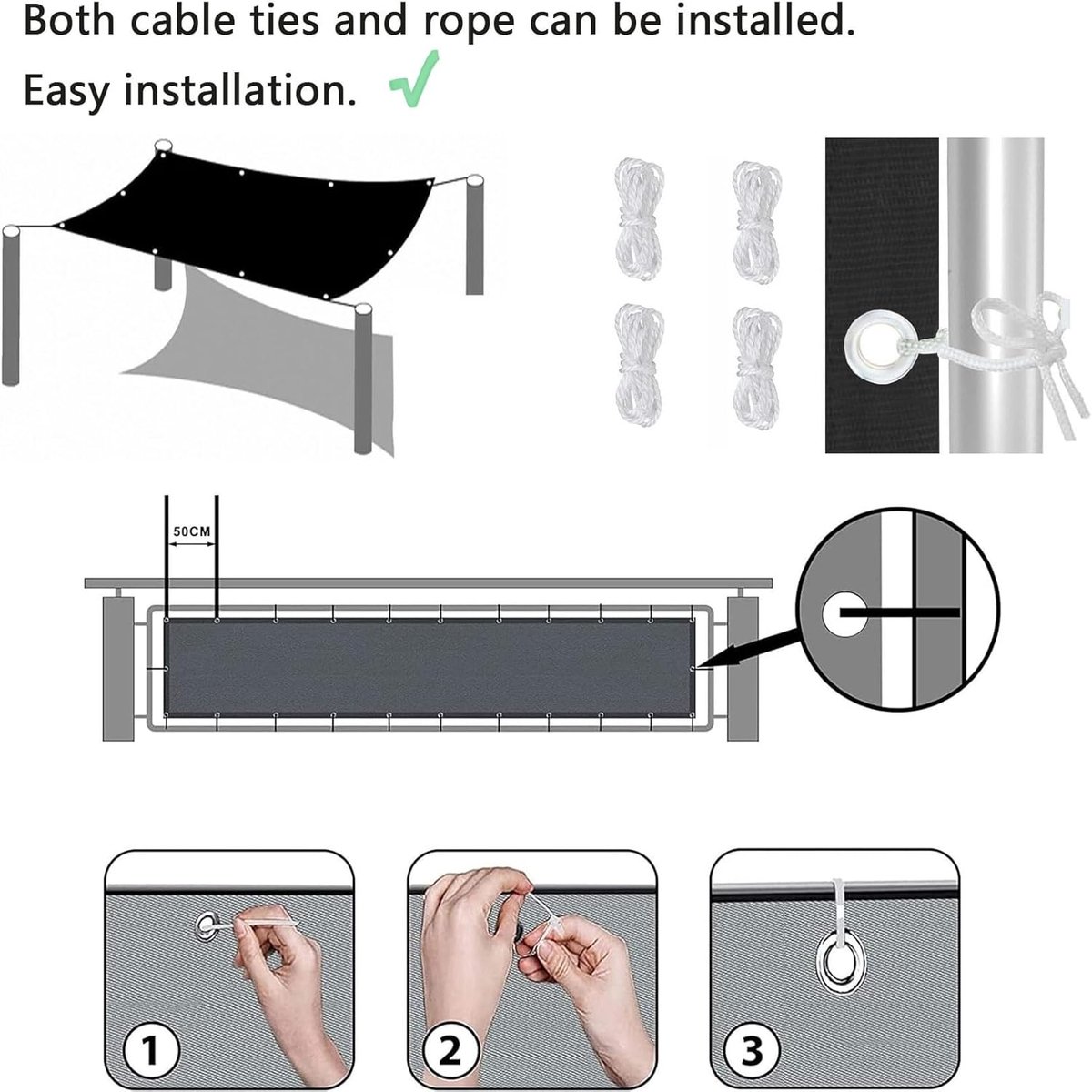 Both cable ties and rope can be installed.
Easy installation. √

50CM

1

2

3