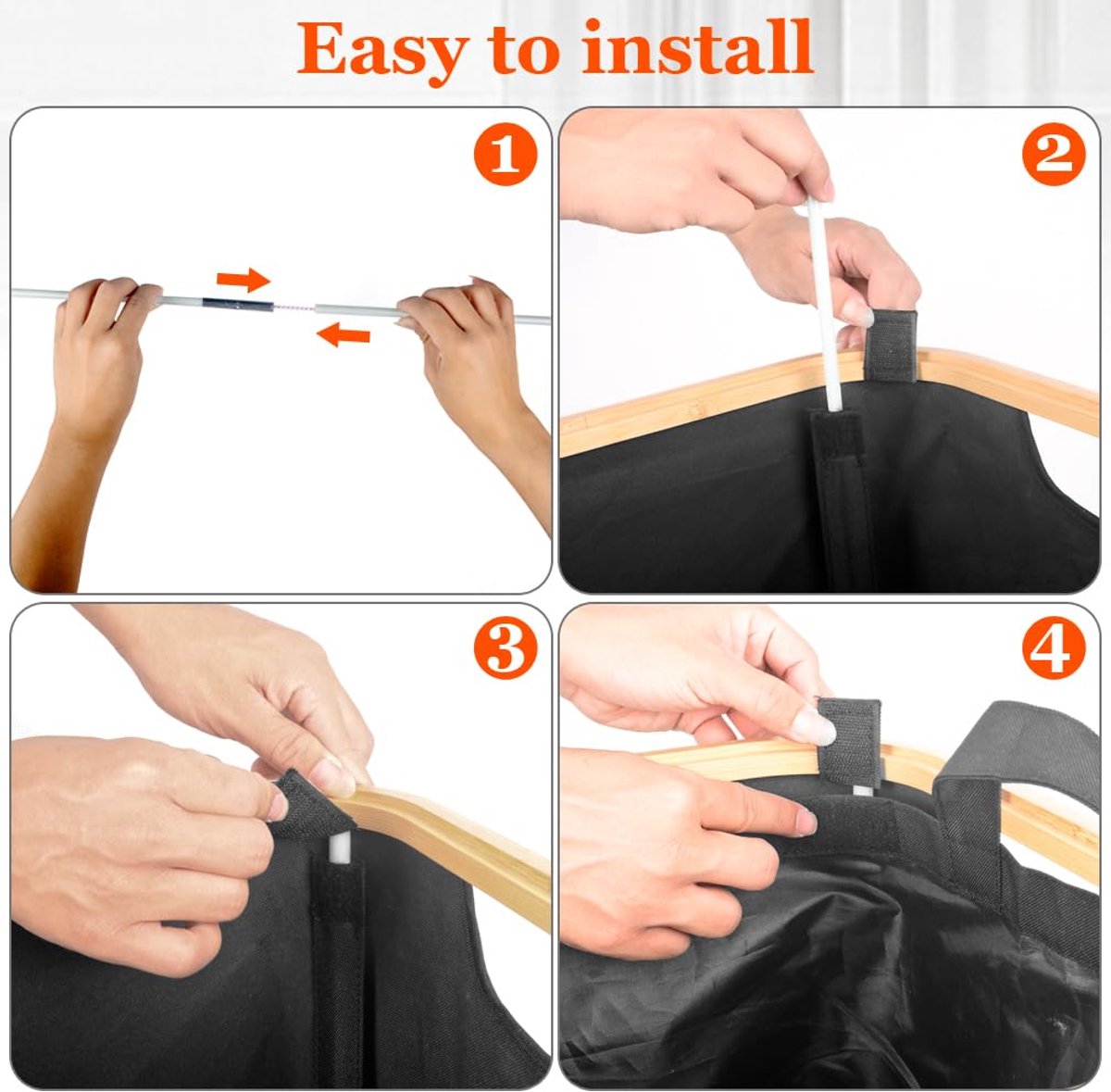 Easy to install

1

2

3

4