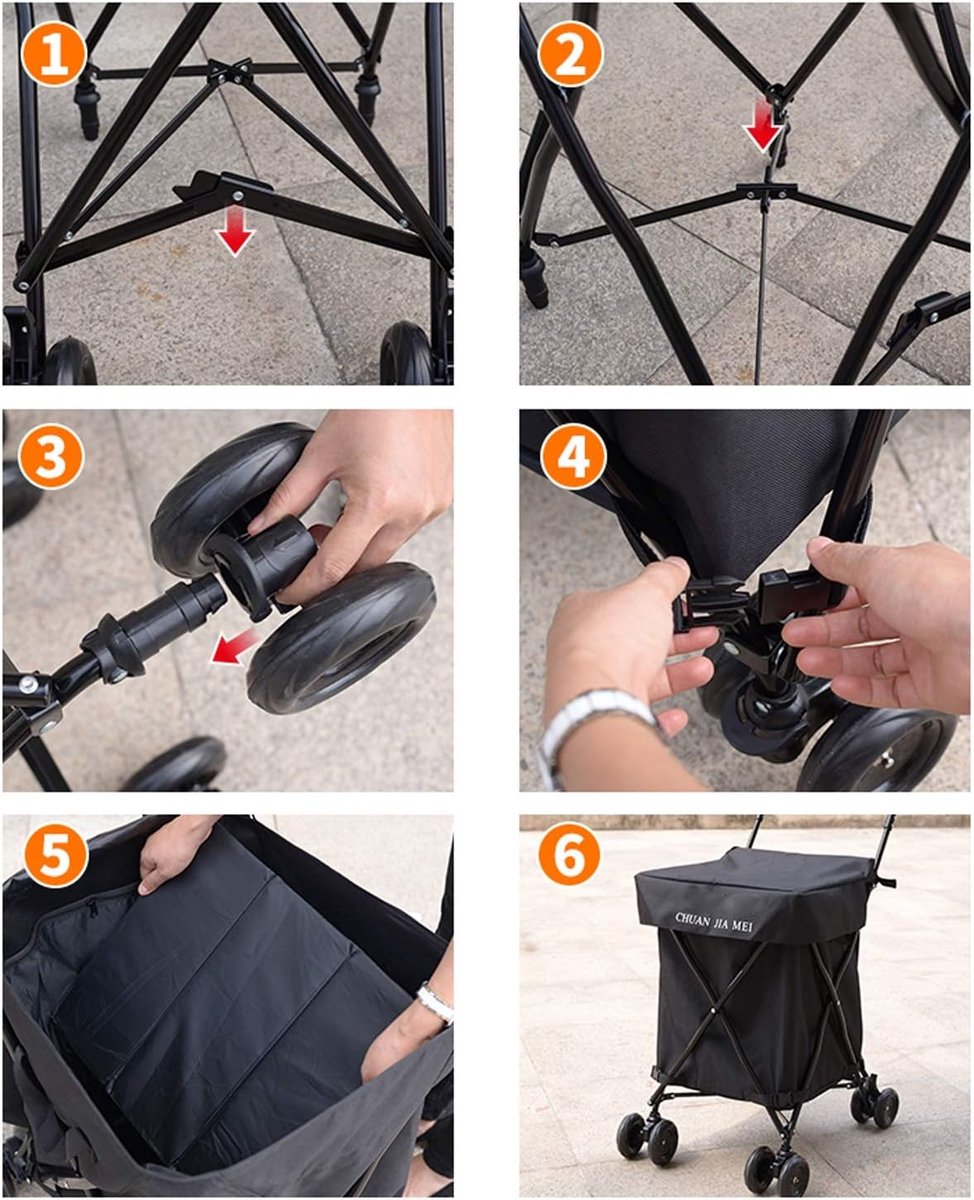 1

2

3

4

5

6

CHUAN JIA MEI