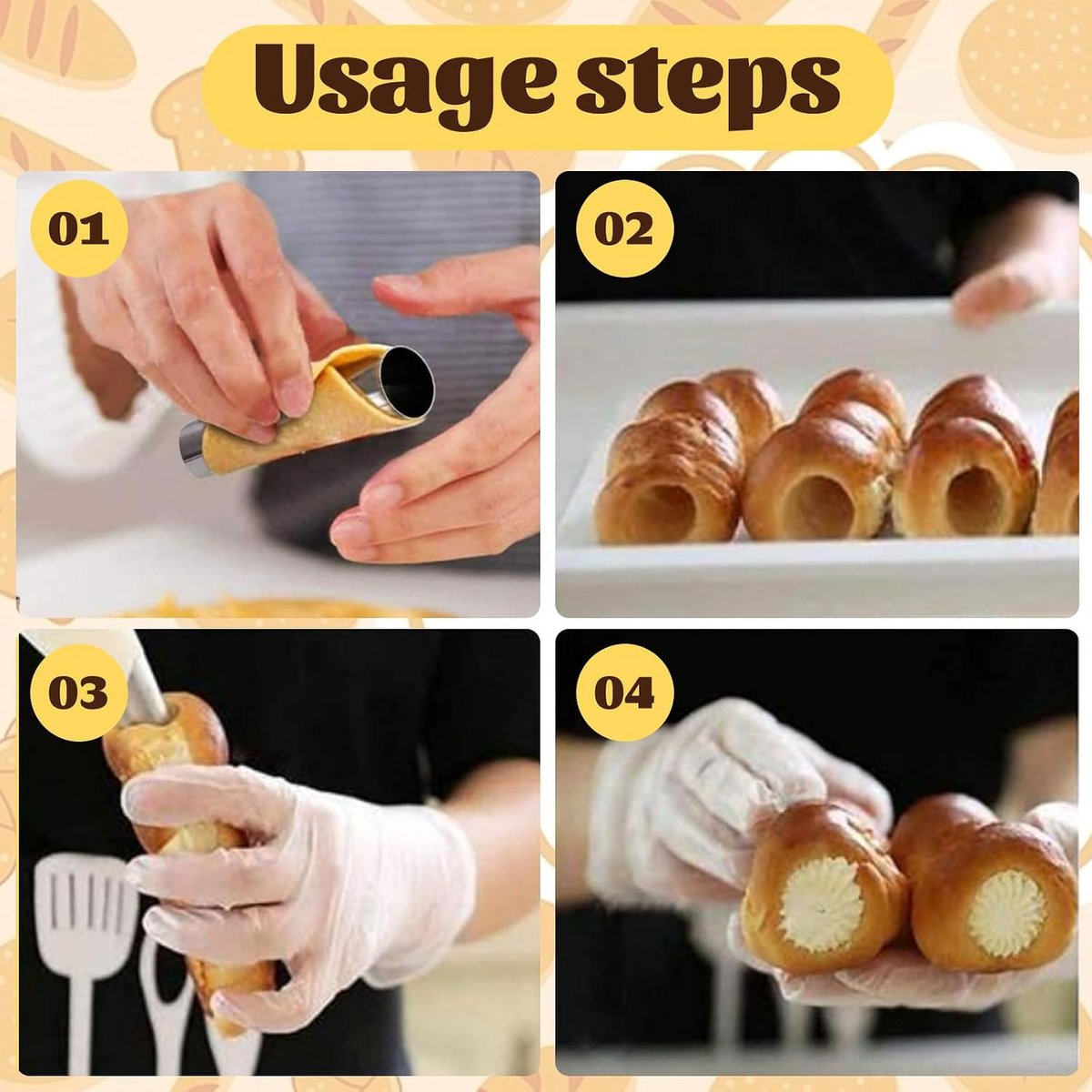 Usage steps

01

02

03

04