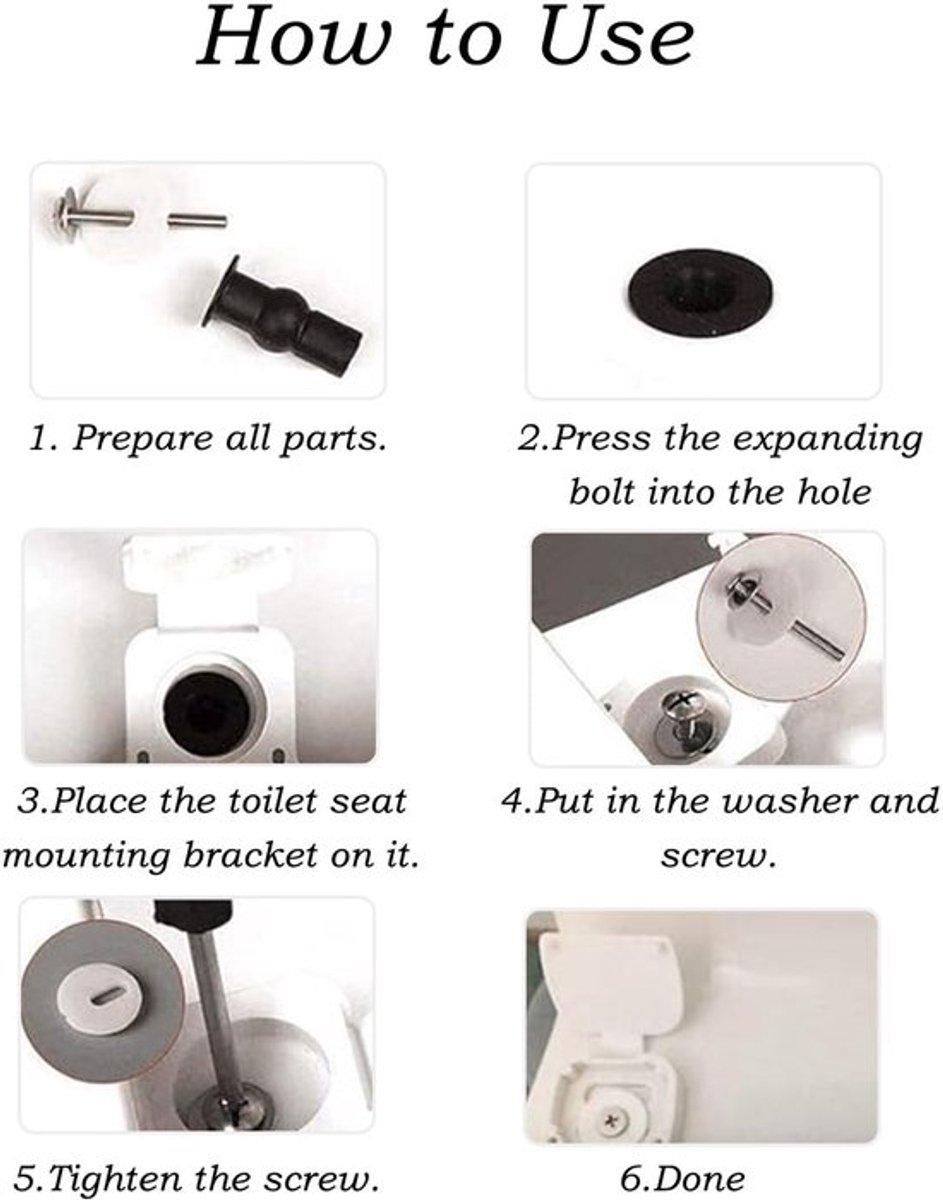 How to Use

1. Prepare all parts.

2.Press the expanding bolt into the hole

3.Place the toilet seat mounting bracket on it.

4.Put in the washer and screw.

5.Tighten the screw.

6.Done