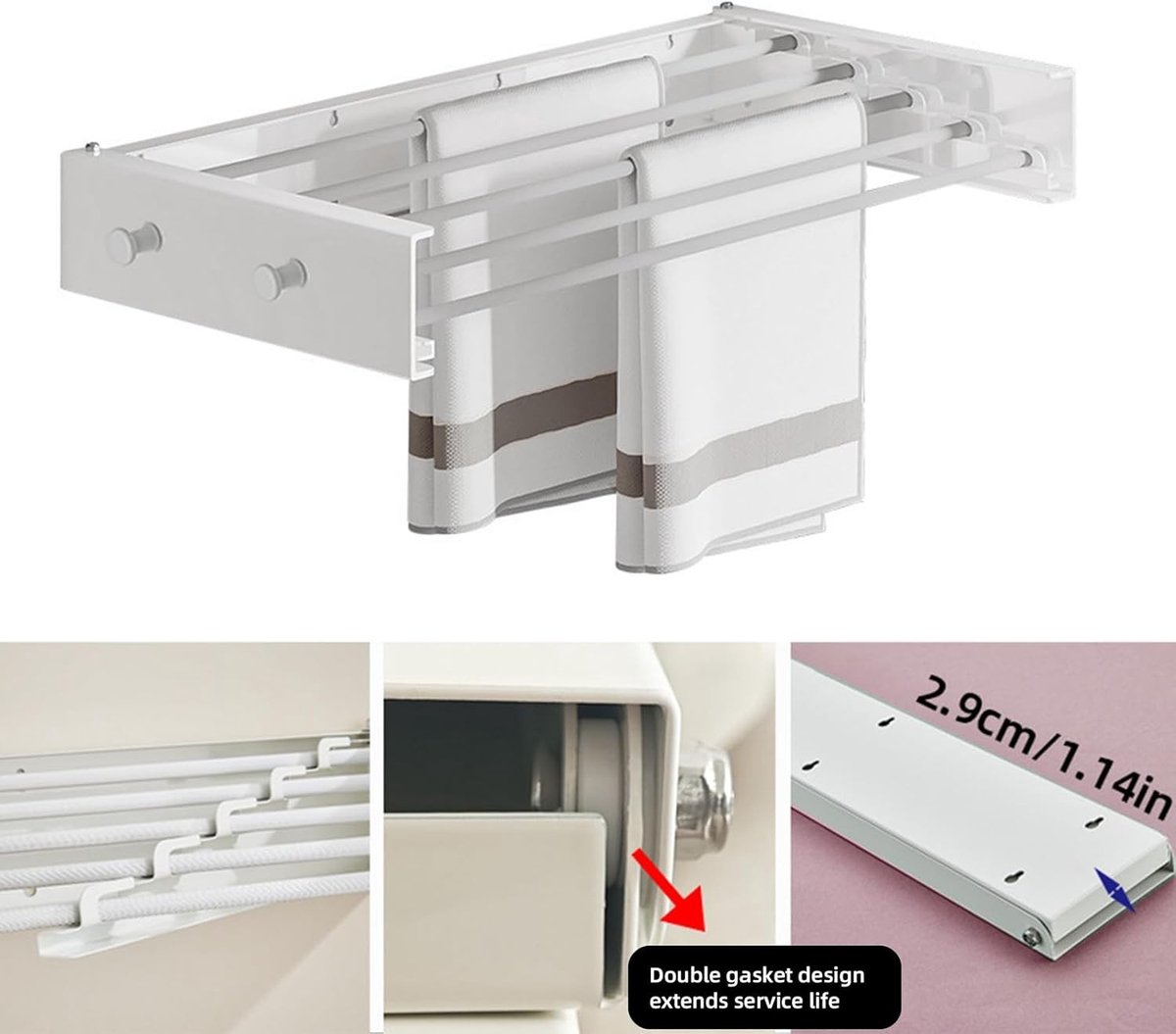 Double gasket design extends service life

2.9cm/1.14in