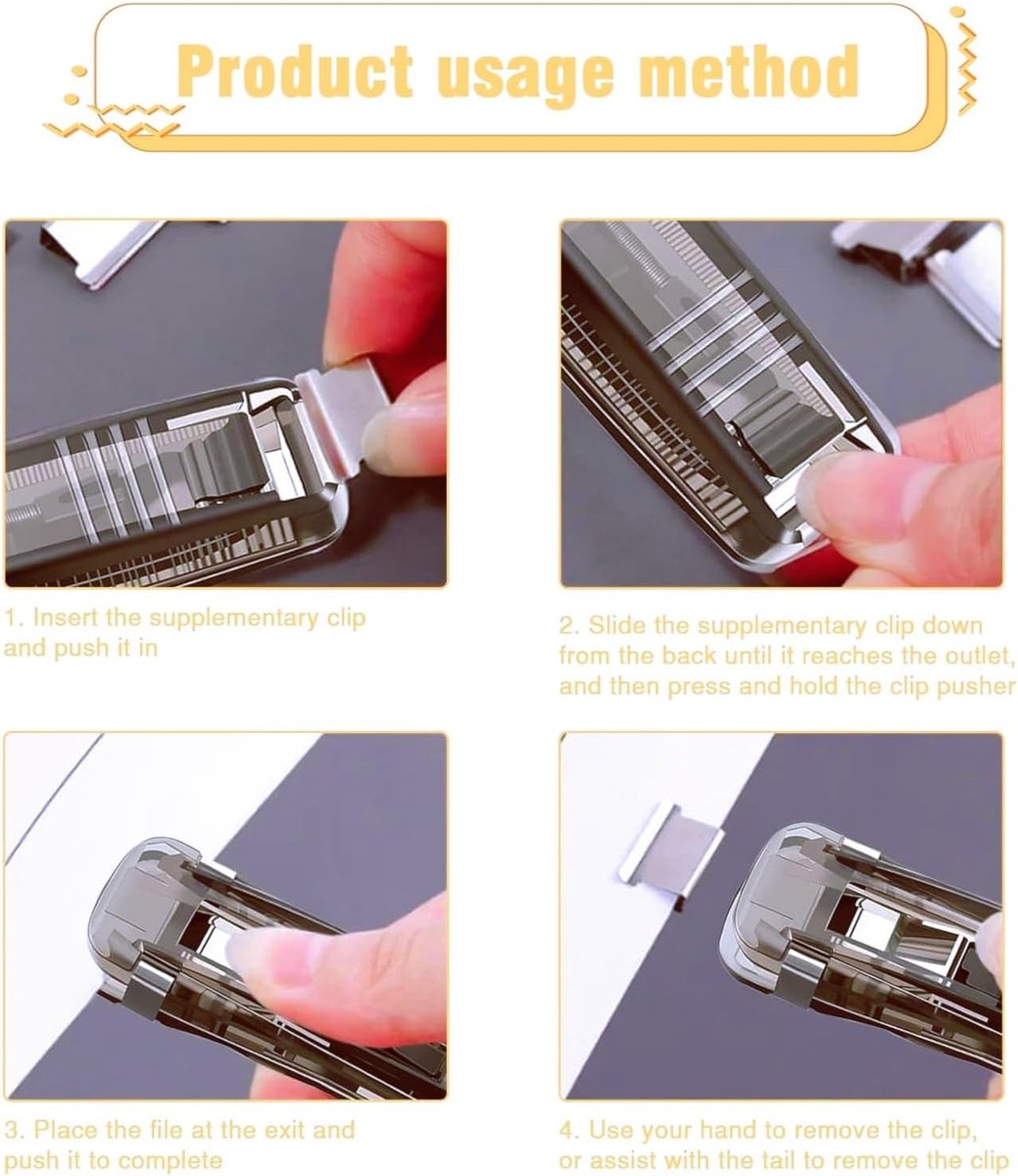 Product usage method

1. Insert the supplementary clip and push it in

2. Slide the supplementary clip down from the back until it reaches the outlet, and then press and hold the clip pusher

3. Place the file at the exit and push it to complete

4. Use your hand to remove the clip, or assist with the tail to remove the clip