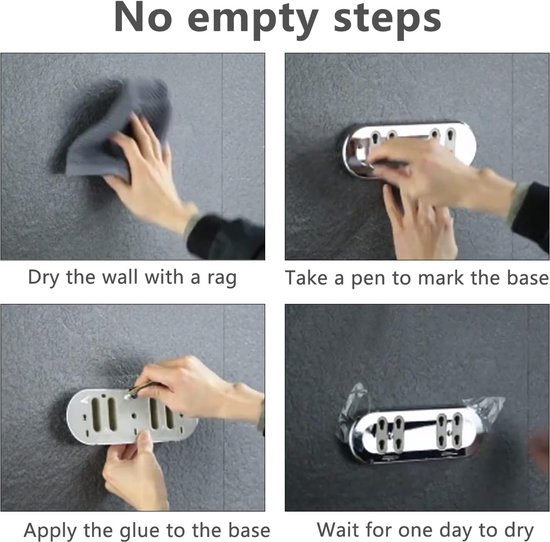 No empty steps

Dry the wall with a rag

Take a pen to mark the base

Apply the glue to the base

Wait for one day to dry