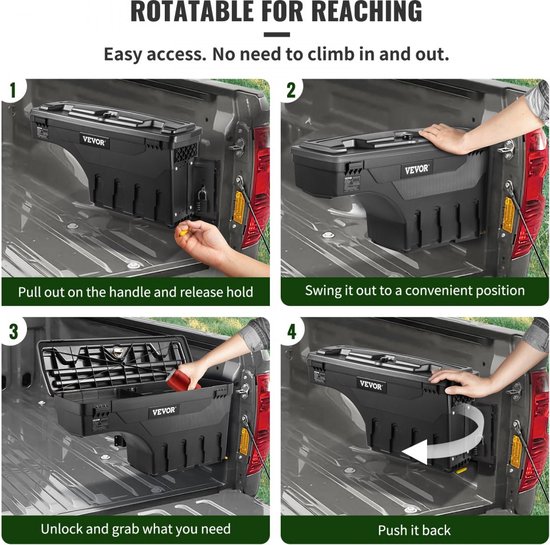 ROTATABLE FOR REACHING

Easy access. No need to climb in and out.

1

VEVOR

Pull out on the handle and release hold

2

VEVOR

Swing it out to a convenient position

3

VEVOR

Unlock and grab what you need

4

VEVOR

Push it back