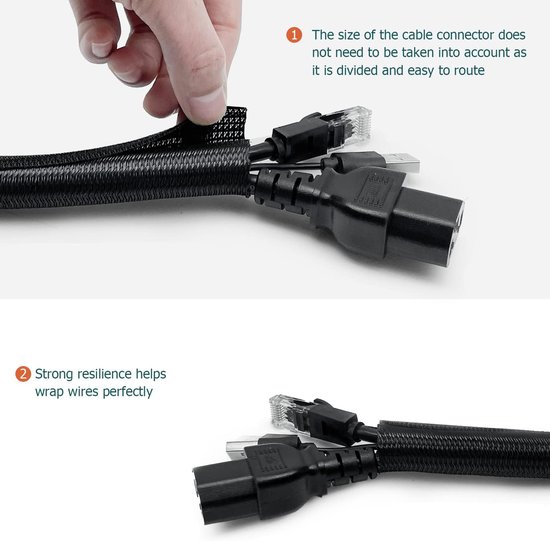 1 The size of the cable connector does not need to be taken into account as it is divided and easy to route

2 Strong resilience helps wrap wires perfectly