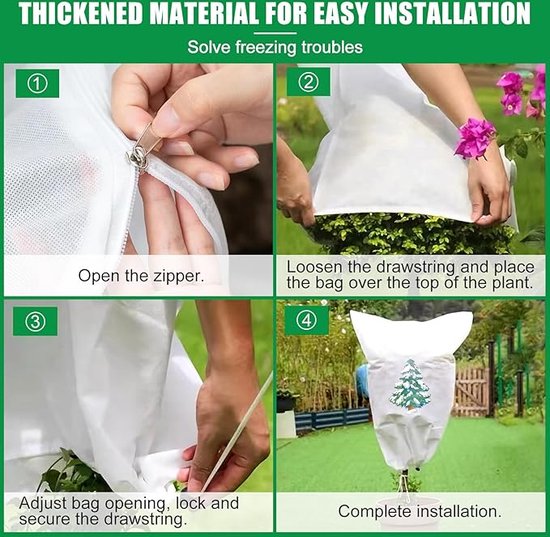 THICKENED MATERIAL FOR EASY INSTALLATION

Solve freezing troubles

①

Open the zipper.

②

Loosen the drawstring and place the bag over the top of the plant.

③

Adjust bag opening, lock and secure the drawstring.

④

Complete installation.