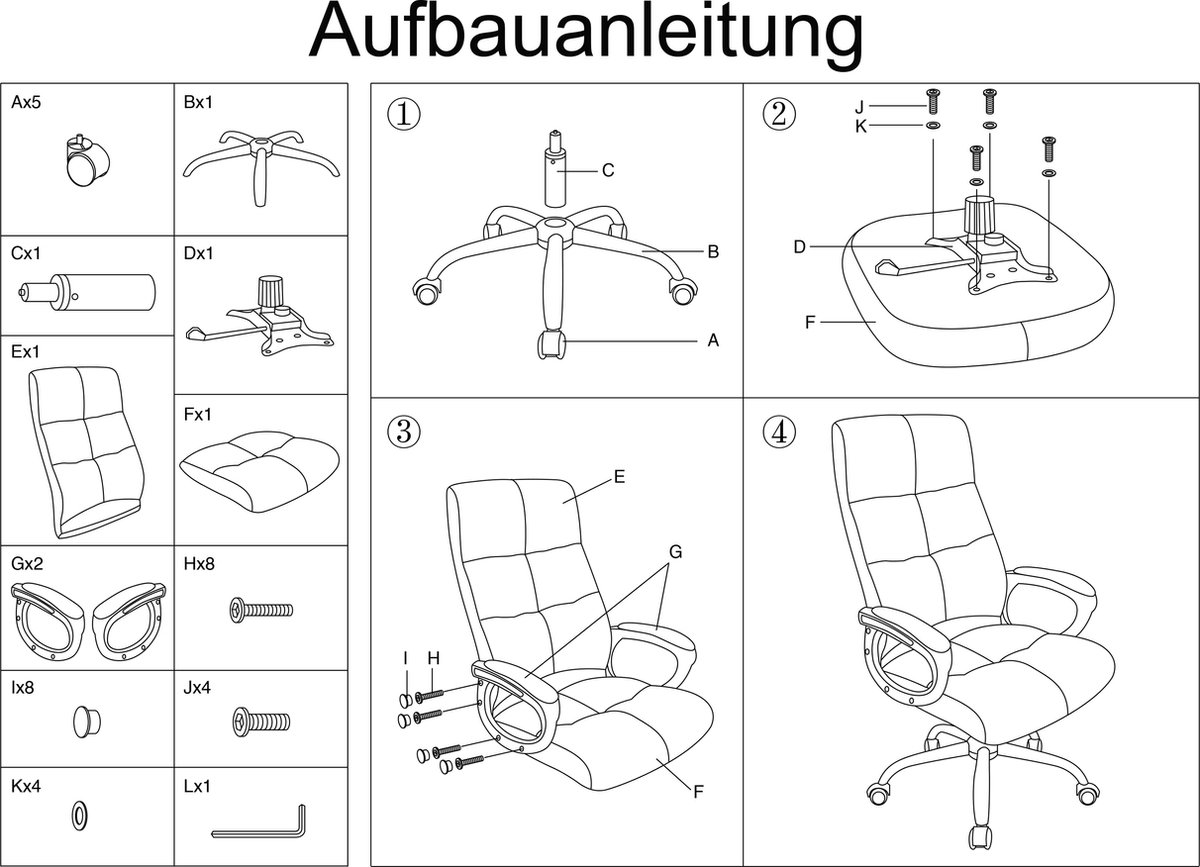 Aufbauanleitung

Ax5

Bx1

Cx1

Dx1

Ex1

Fx1

Gx2

Hx8

Ix8

Jx4

Kx4

Lx1

①

C

B

A

②

J

K

D

F

③

E

G

I

H

F

④