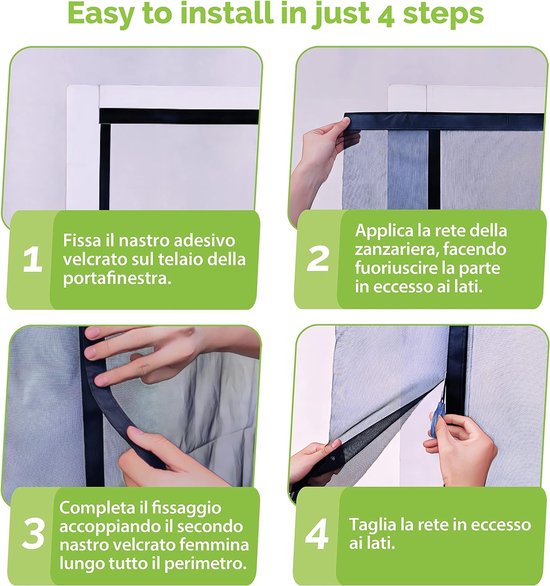 Easy to install in just 4 steps

1 Fissa il nastro adesivo velcrato sul telaio della portafinestra.

2 Applica la rete della zanzariera, facendo fuoriuscire la parte in eccesso ai lati.

3 Completa il fissaggio accoppiando il secondo nastro velcrato femmina lungo tutto il perimetro.

4 Taglia la rete in eccesso ai lati.