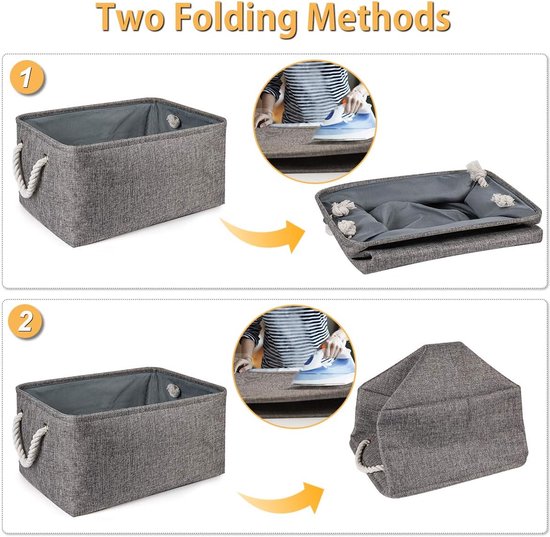 Two Folding Methods

1

2