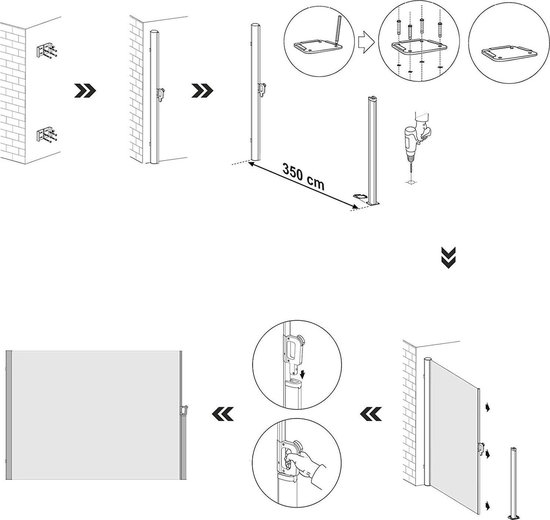 350 cm