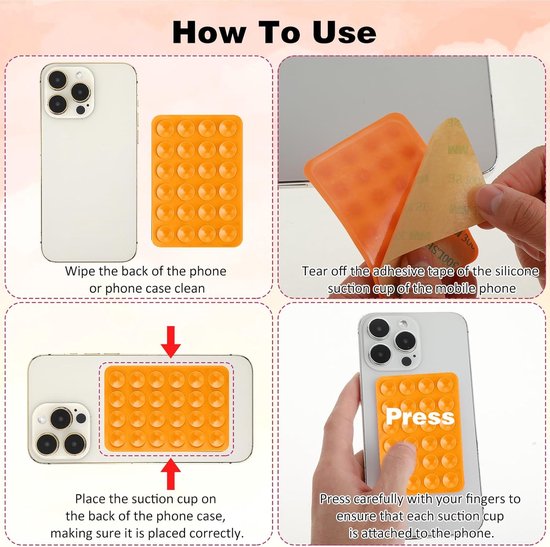 How To Use

Wipe the back of the phone or phone case clean

Tear off the adhesive tape of the silicone suction cup of the mobile phone

Place the suction cup on the back of the phone case, making sure it is placed correctly.

Press

Press carefully with your fingers to ensure that each suction cup is attached to the phone.