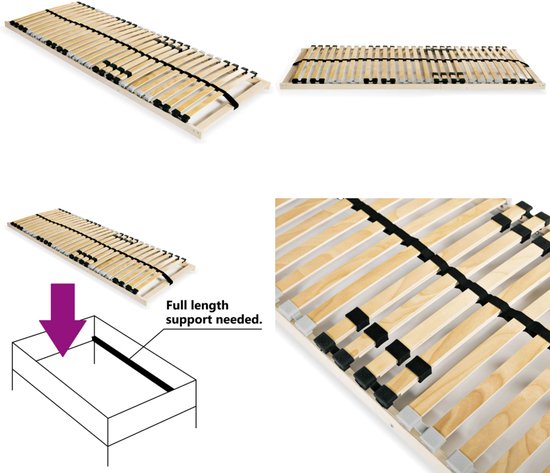 Full length
support needed.