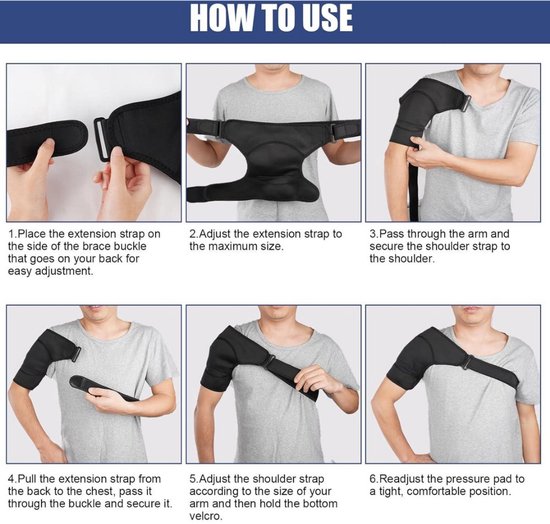 HOW TO USE

1.Place the extension strap on the side of the brace buckle that goes on your back for easy adjustment.

2.Adjust the extension strap to the maximum size.

3.Pass through the arm and secure the shoulder strap to the shoulder.

4.Pull the extension strap from the back to the chest, pass it through the buckle and secure it.

5.Adjust the shoulder strap according to the size of your arm and then hold the bottom velcro.

6.Readjust the pressure pad to a tight, comfortable position.