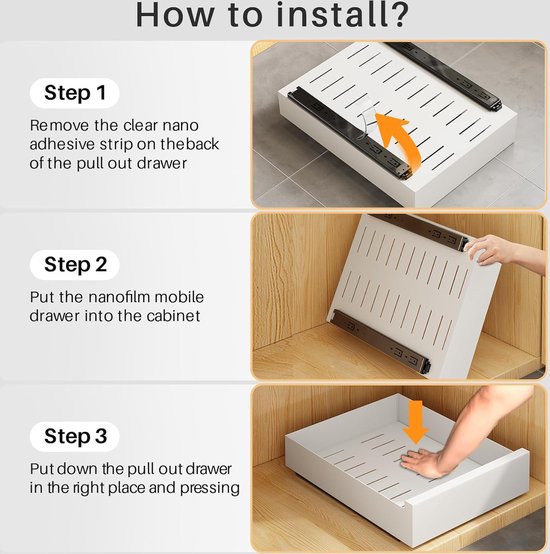 How to install?

Step 1

Remove the clear nano adhesive strip on theback of the pull out drawer

Step 2

Put the nanofilm mobile drawer into the cabinet

Step 3

Put down the pull out drawer in the right place and pressing