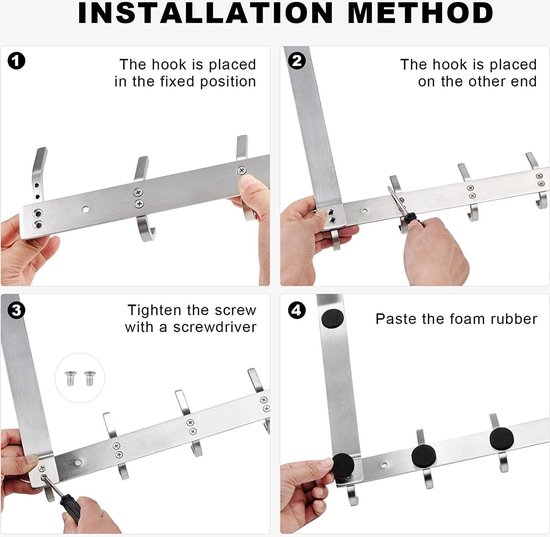 INSTALLATION METHOD

1
The hook is placed in the fixed position

2
The hook is placed on the other end

3
Tighten the screw with a screwdriver

4
Paste the foam rubber