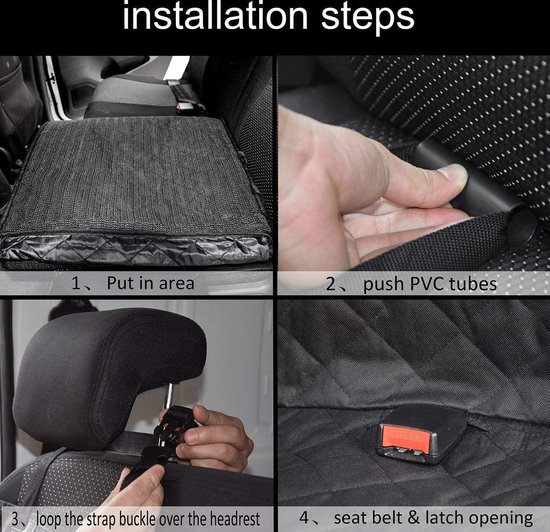 installation steps

1、 Put in area

2、 push PVC tubes

3、loop the strap buckle over the headrest

4、 seat belt & latch opening