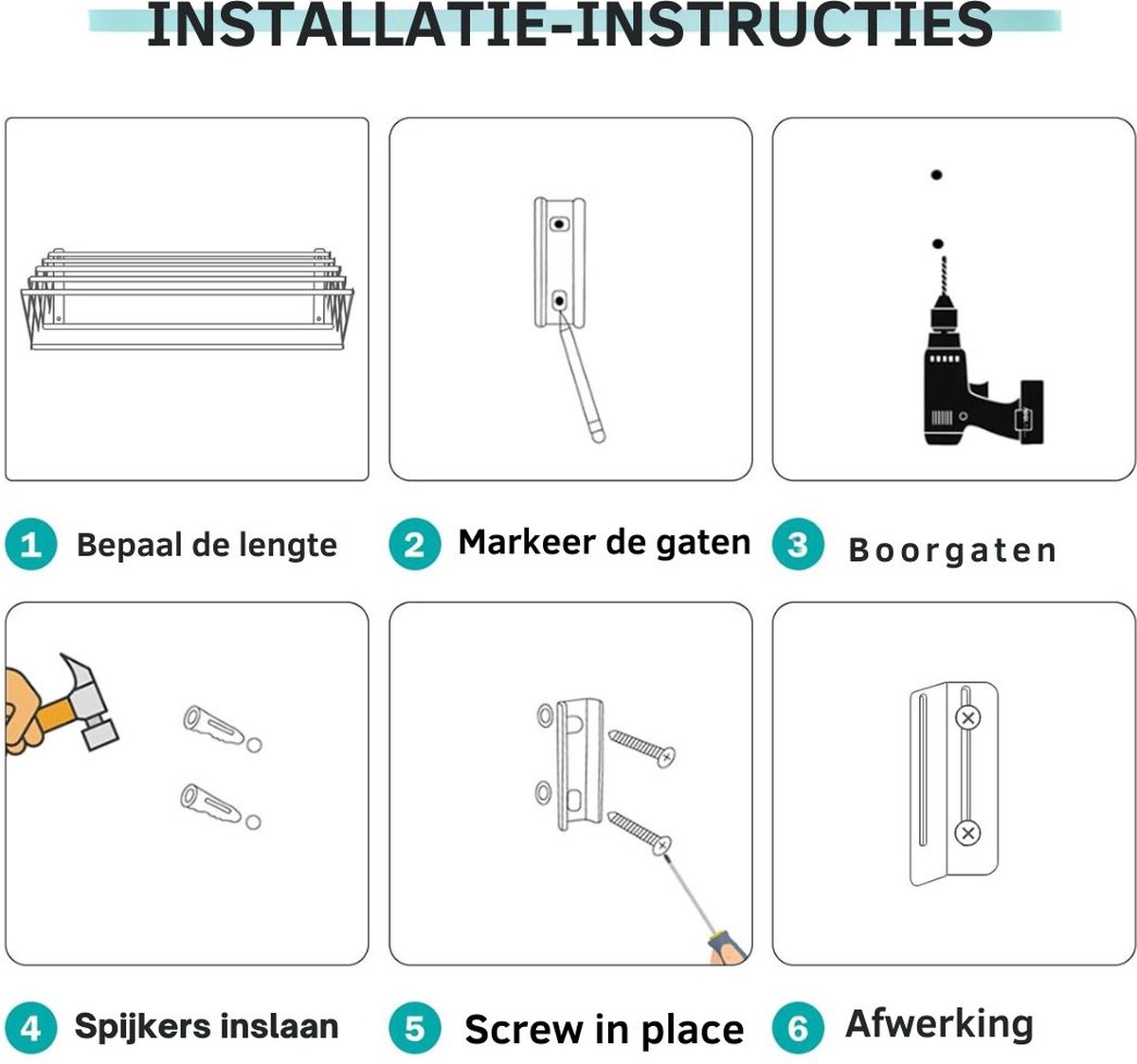 INSTALLATIE-INSTRUCTIES

1 Bepaal de lengte

2 Markeer de gaten

3 Boorgaten

4 Spijkers inslaan

5 Screw in place

6 Afwerking