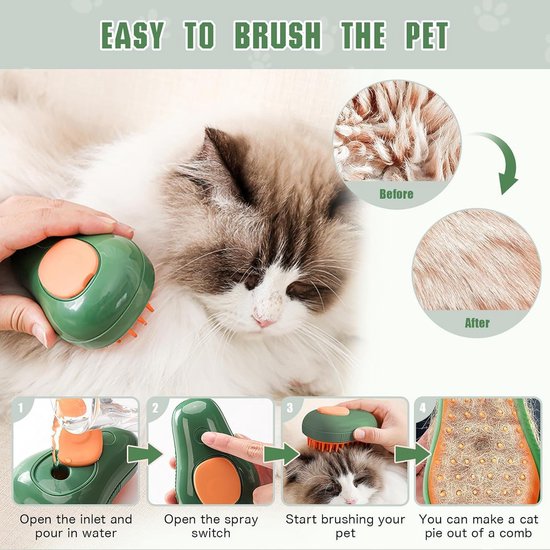 EASY TO BRUSH THE PET

Before

After

1

Open the inlet and pour in water

2

Open the spray switch

3

Start brushing your pet

4

You can make a cat pie out of a comb