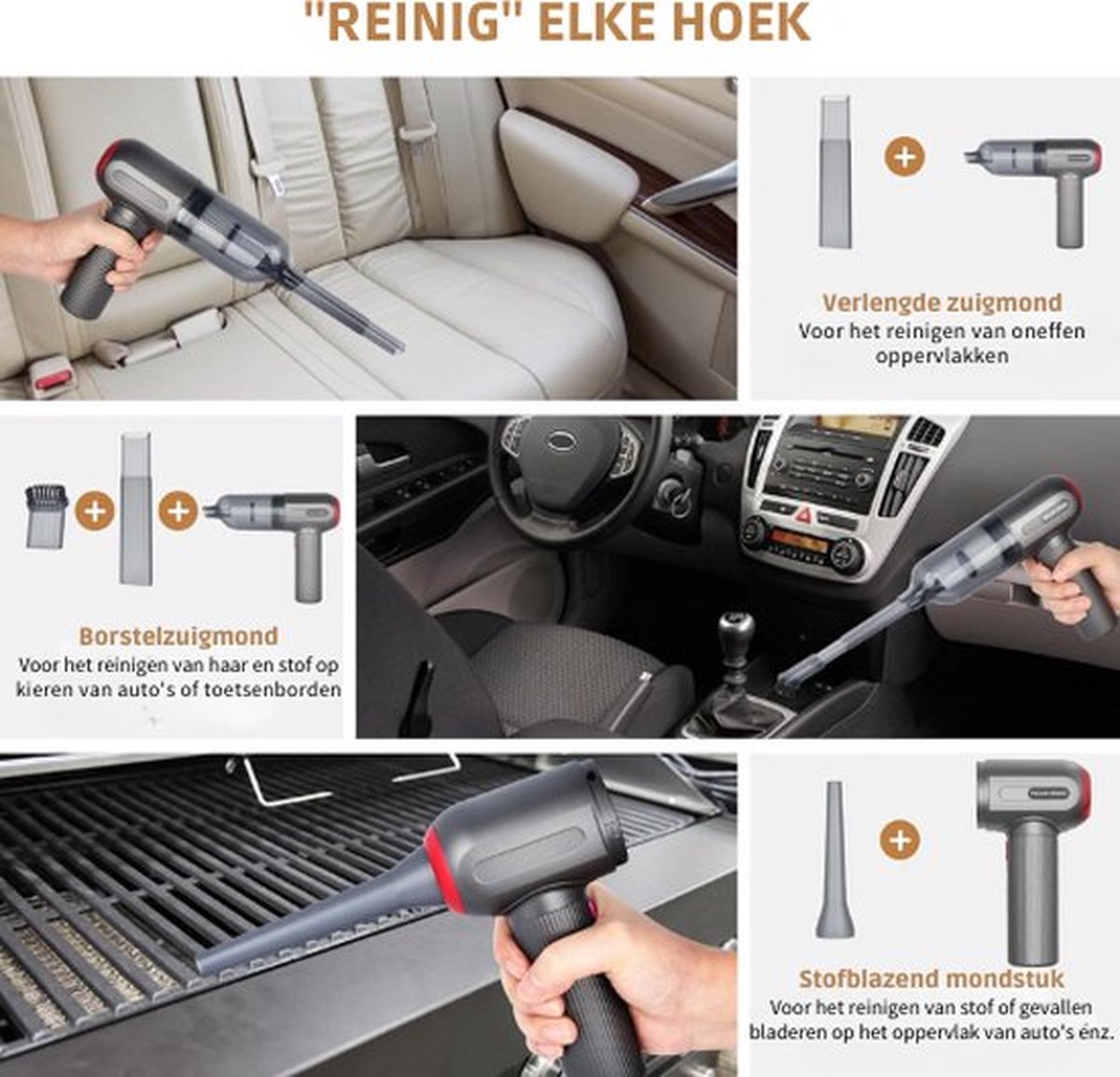 "REINIG" ELKE HOEK

Verlengde zuigmond
Voor het reinigen van oneffen oppervlakken

Borstelzuigmond
Voor het reinigen van haar en stof op kieren van auto's of toetsenborden

Stofblazend mondstuk
Voor het reinigen van stof of gevallen bladeren op het oppervlak van auto's enz.