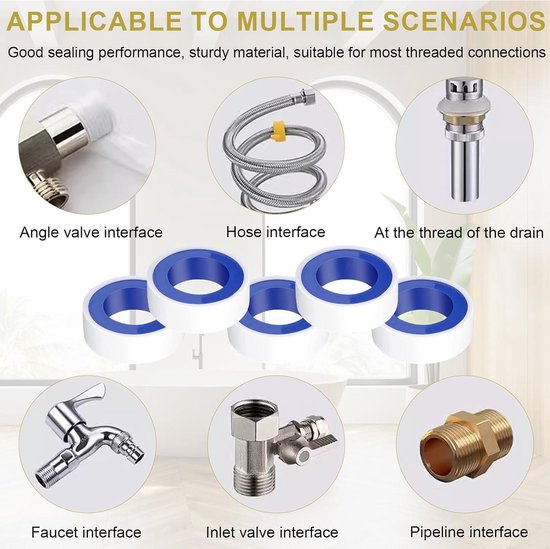 APPLICABLE TO MULTIPLE SCENARIOS

Good sealing performance, sturdy material, suitable for most threaded connections

Angle valve interface

Hose interface

At the thread of the drain

Faucet interface

Inlet valve interface

Pipeline interface