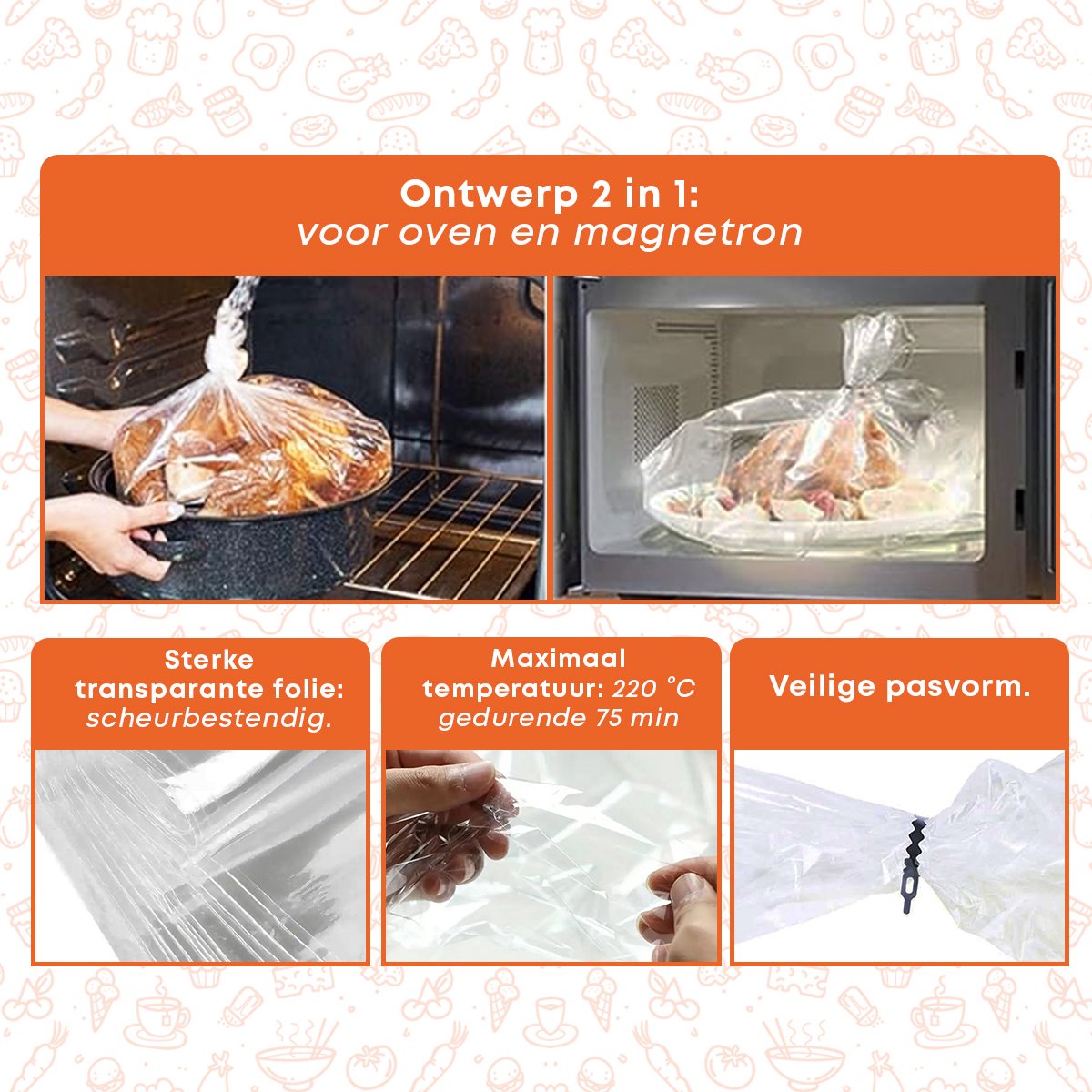 Ontwerp 2 in 1:
voor oven en magnetron

Sterke transparante folie: scheurbestendig.

Maximaal temperatuur: 220 °C gedurende 75 min

Veilige pasvorm.