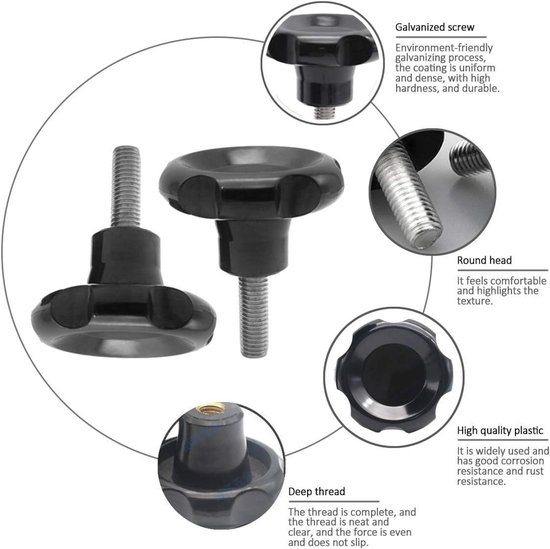 Galvanized screw

Environment-friendly galvanizing process, the coating is uniform and dense, with high hardness, and durable.

Round head

It feels comfortable and highlights the texture.

High quality plastic

It is widely used and has good corrosion resistance and rust resistance.

Deep thread

The thread is complete, and the thread is neat and clear, and the force is even and does not slip.