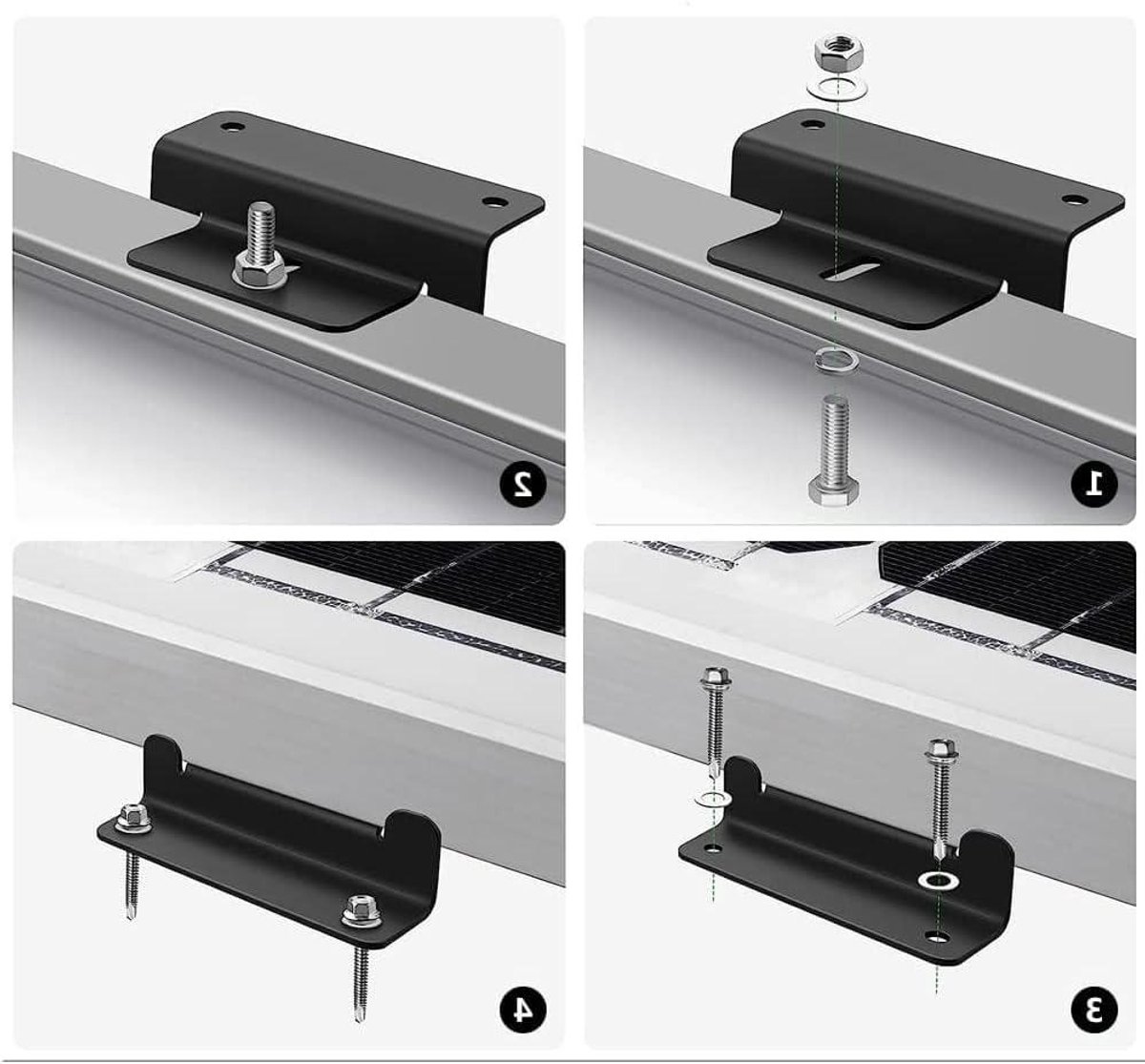 2

1

4

3