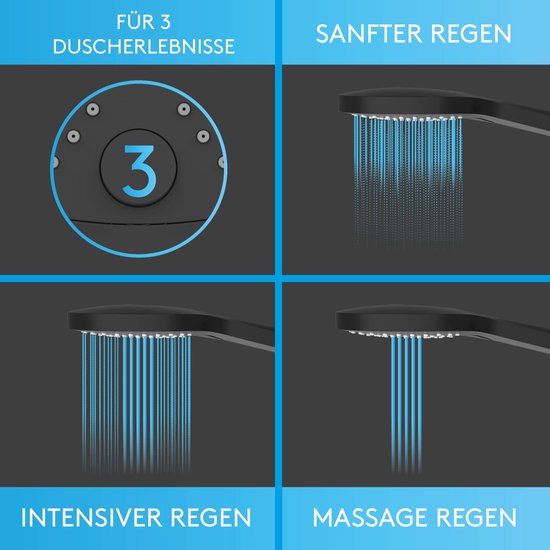 FÜR 3 DUSCHERLEBNISSE

3

SANFTER REGEN

INTENSIVER REGEN

MASSAGE REGEN