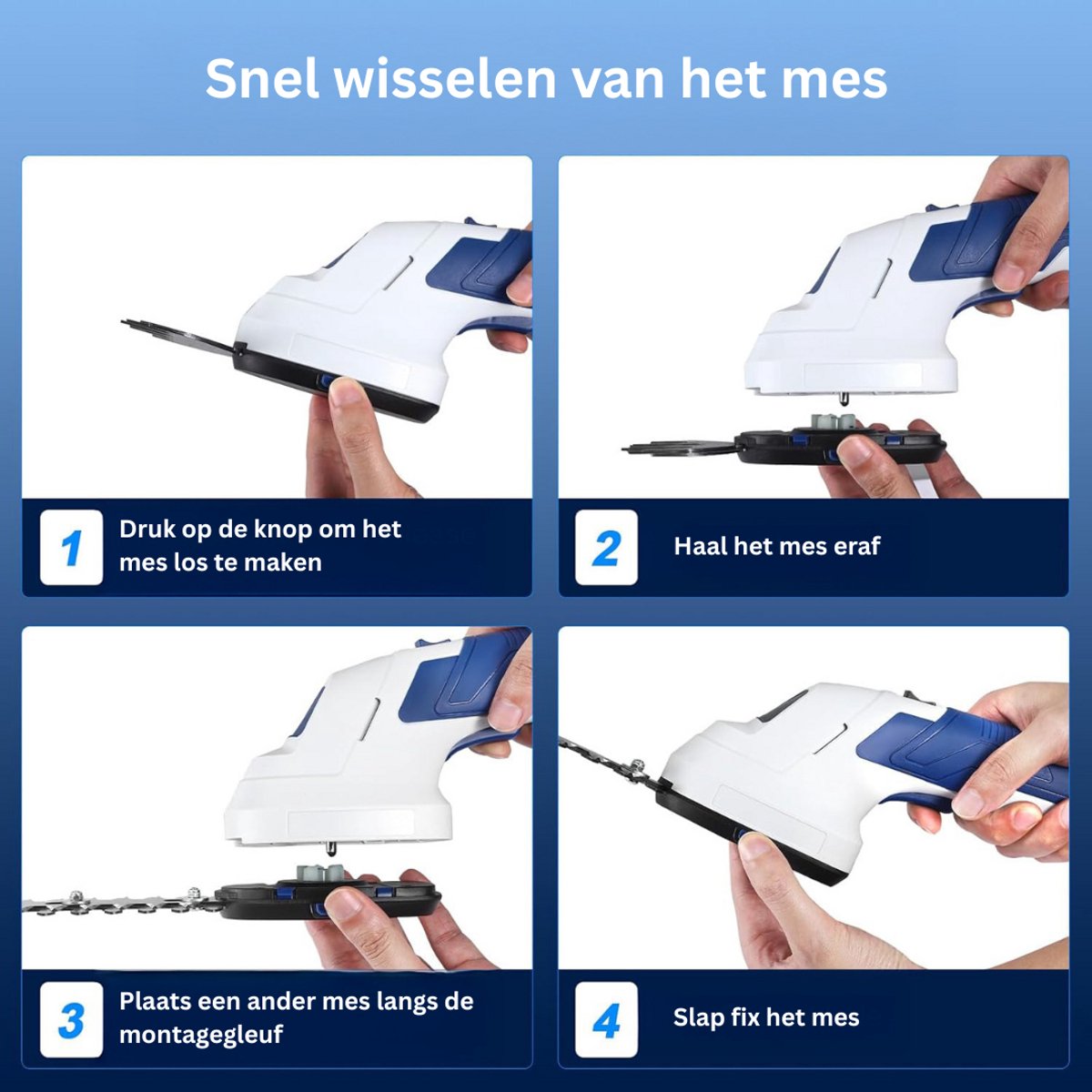 Snel wisselen van het mes

1 Druk op de knop om het mes los te maken

2 Haal het mes eraf

3 Plaats een ander mes langs de montagegleuf

4 Slap fix het mes