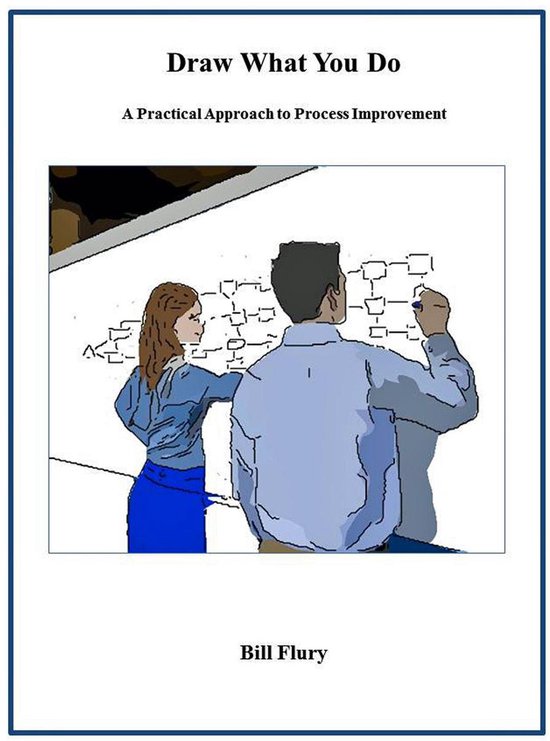 Draw What You Do

A Practical Approach to Process Improvement

Bill Flury