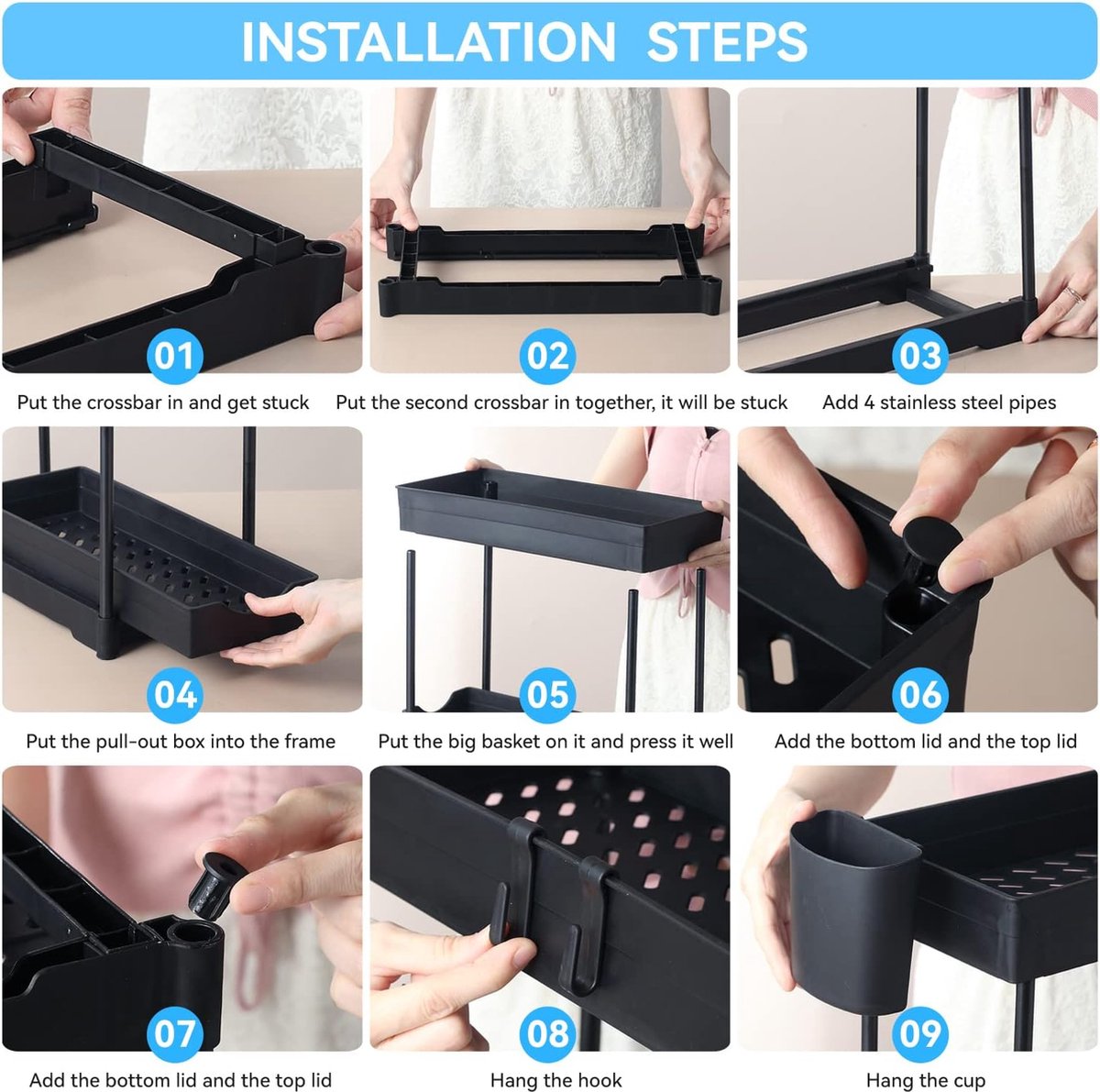 INSTALLATION STEPS

01
Put the crossbar in and get stuck

02
Put the second crossbar in together, it will be stuck

03
Add 4 stainless steel pipes

04
Put the pull-out box into the frame

05
Put the big basket on it and press it well

06
Add the bottom lid and the top lid

07
Add the bottom lid and the top lid

08
Hang the hook

09
Hang the cup