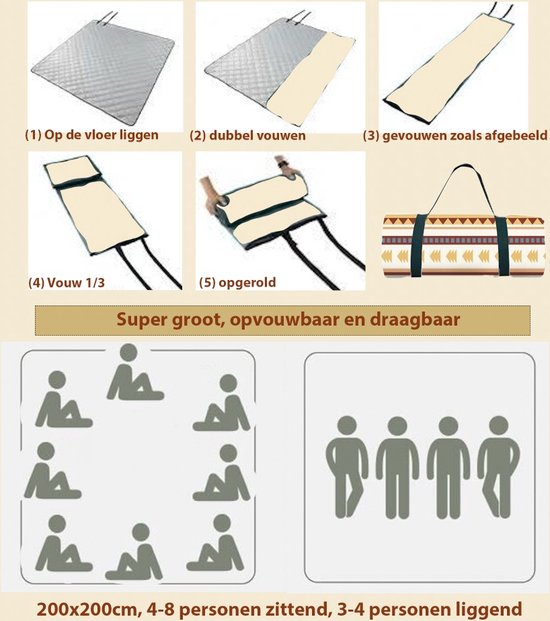 (1) Op de vloer liggen

(2) dubbel vouwen

(3) gevouwen zoals afgebeeld

(4) Vouw 1/3

(5) opgerold

Super groot, opvouwbaar en draagbaar

200x200cm, 4-8 personen zittend, 3-4 personen liggend