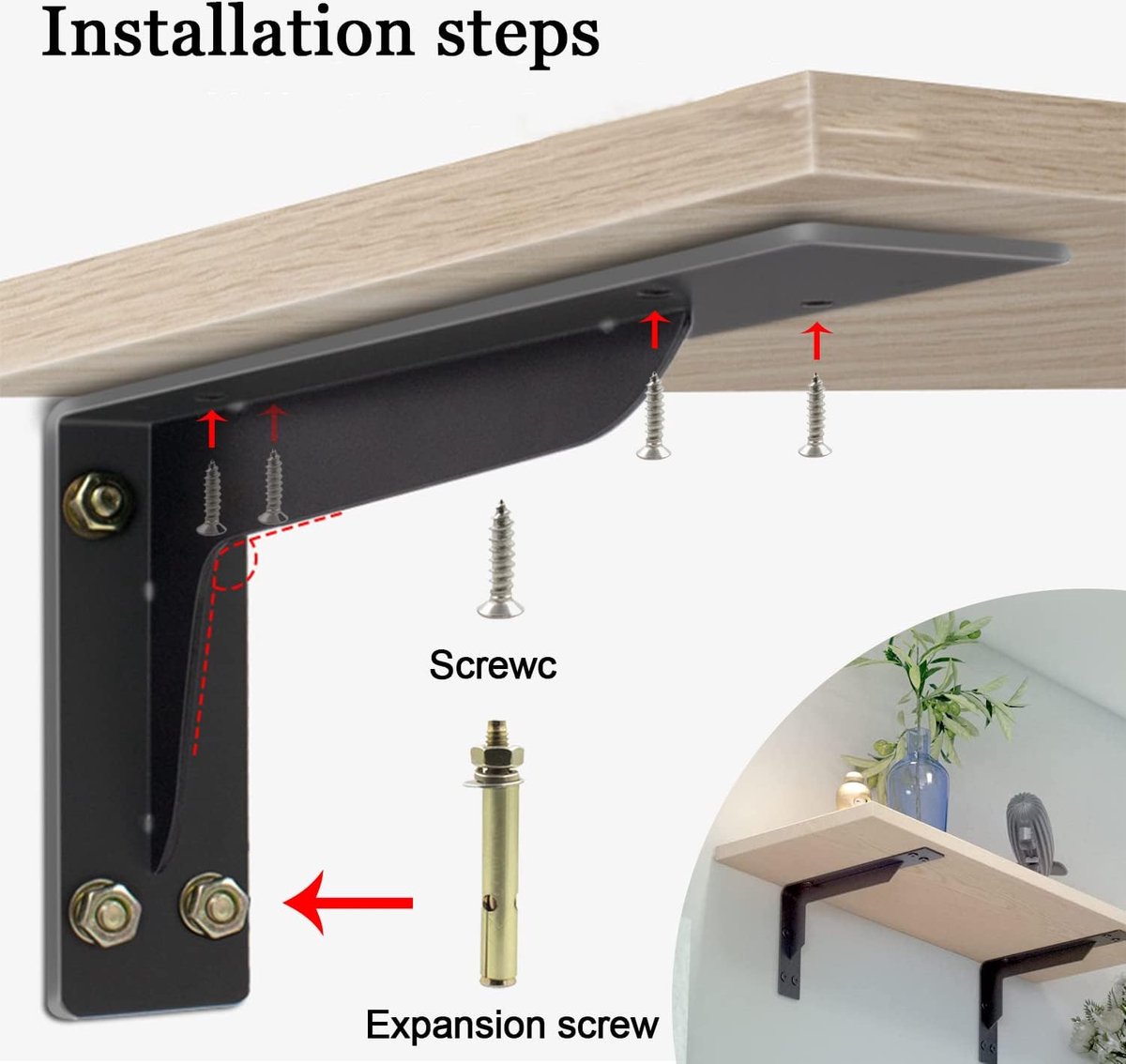 Installation steps

Screwc

Expansion screw